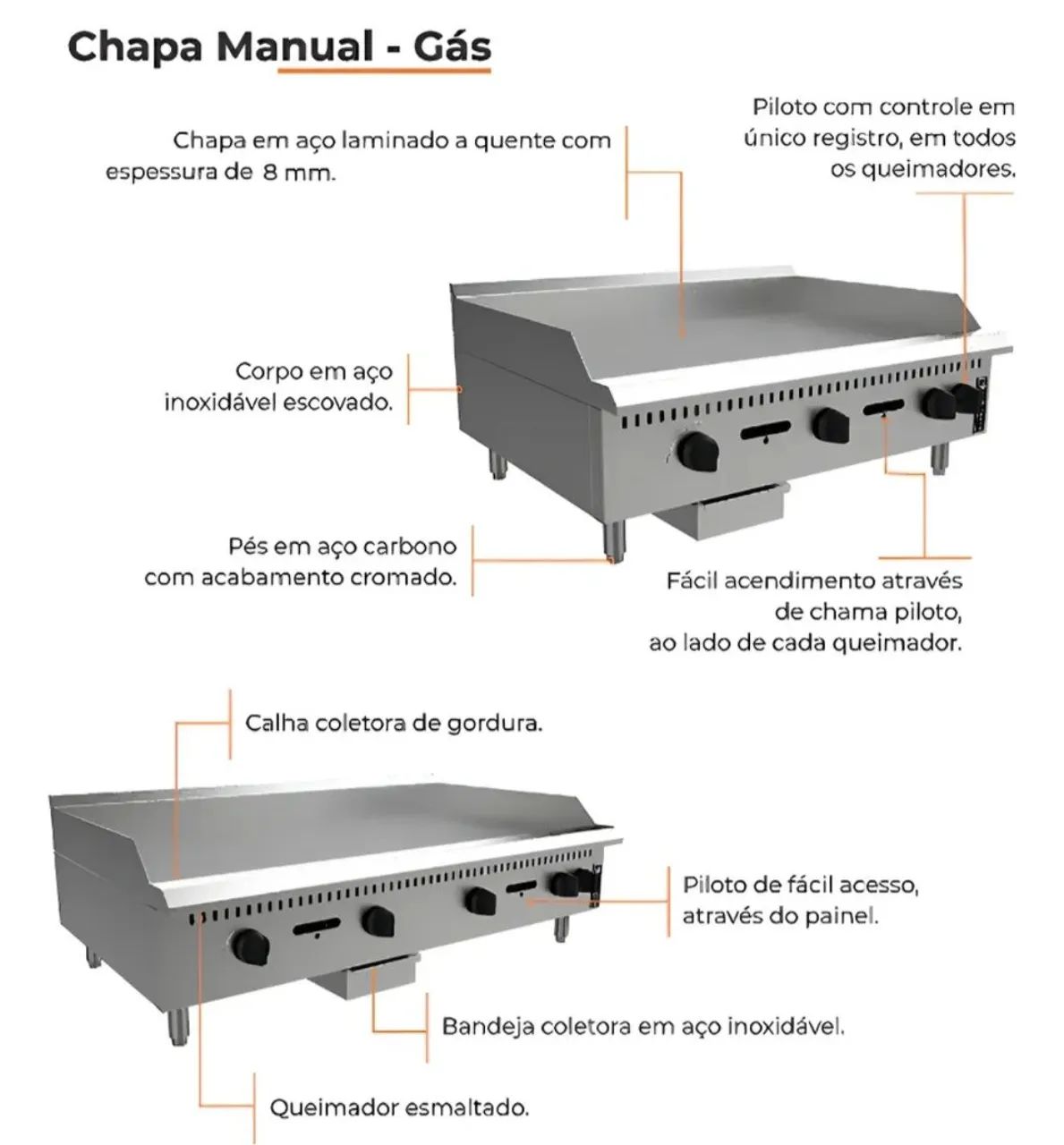 Chapa Manual - Gás

Chapa em aço laminado a quente com espessura de 8 mm.

Piloto com controle em único registro, em todos os queimadores.

Corpo em aço inoxidável escovado.

Pés em aço carbono com acabamento cromado.

Fácil acendimento através de chama piloto, ao lado de cada queimador.

Calha coletora de gordura.

Piloto de fácil acesso, através do painel.

Bandeja coletora em aço inoxidável.

Queimador esmaltado.