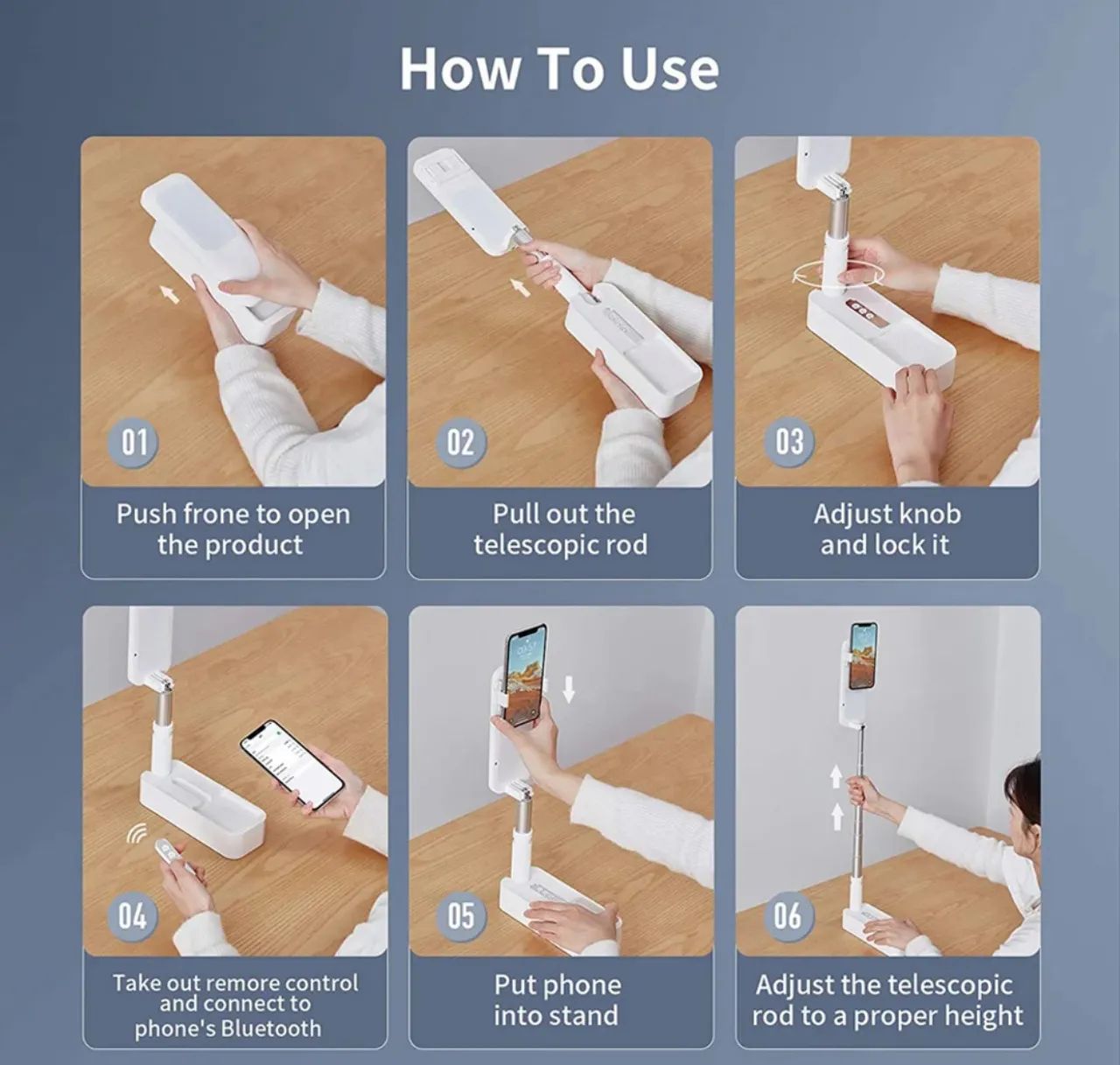 How To Use

01

Push frone to open the product

02

Pull out the telescopic rod

03

Adjust knob and lock it

04

Take out remore control and connect to phone's Bluetooth

05

Put phone into stand

06

Adjust the telescopic rod to a proper height