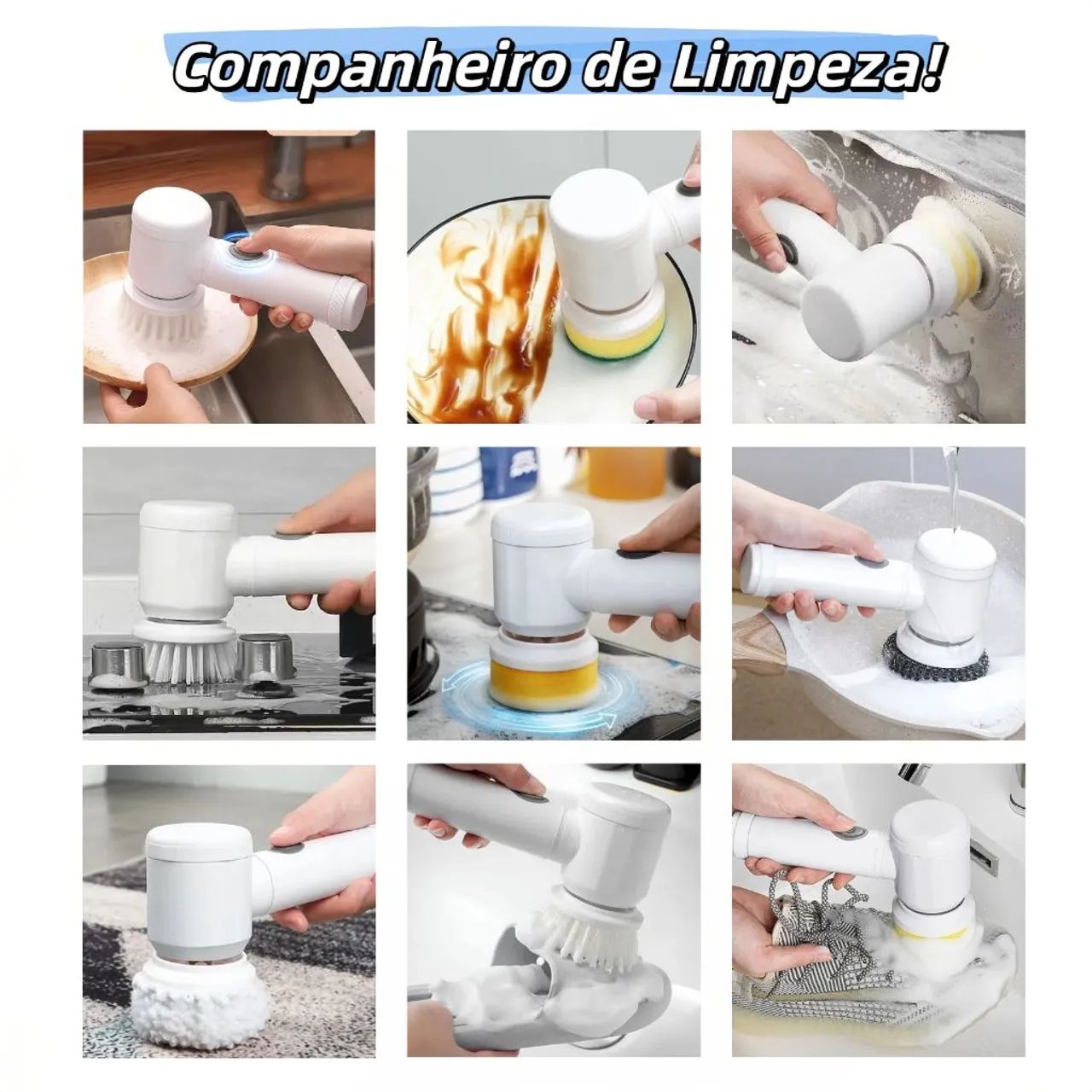 Companheiro de Limpeza!