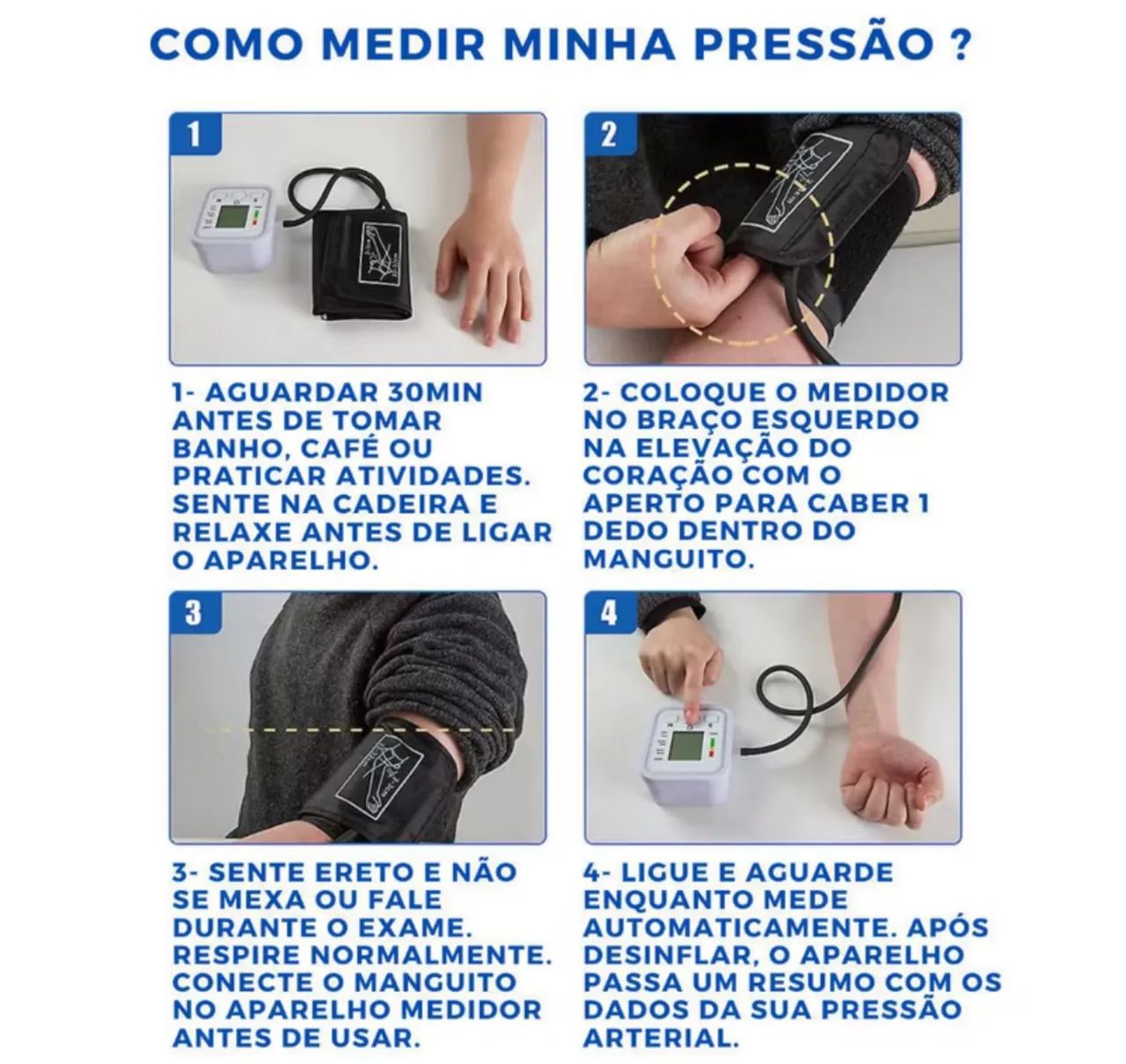 COMO MEDIR MINHA PRESSÃO ?

1

1- AGUARDAR 30MIN ANTES DE TOMAR BANHO, CAFÉ OU PRATICAR ATIVIDADES. SENTE NA CADEIRA E RELAXE ANTES DE LIGAR O APARELHO.

2

2- COLOQUE O MEDIDOR NO BRAÇO ESQUERDO NA ELEVAÇÃO DO CORAÇÃO COM O APERTO PARA CABER 1 DEDO DENTRO DO MANGUITO.

3

3- SENTE ERETO E NÃO SE MEXA OU FALE DURANTE O EXAME. RESPIRE NORMALMENTE. CONECTE O MANGUITO NO APARELHO MEDIDOR ANTES DE USAR.

4

4- LIGUE E AGUARDE ENQUANTO MEDE AUTOMATICAMENTE. APÓS DESINFLAR, O APARELHO PASSA UM RESUMO COM OS DADOS DA SUA PRESSÃO ARTERIAL.