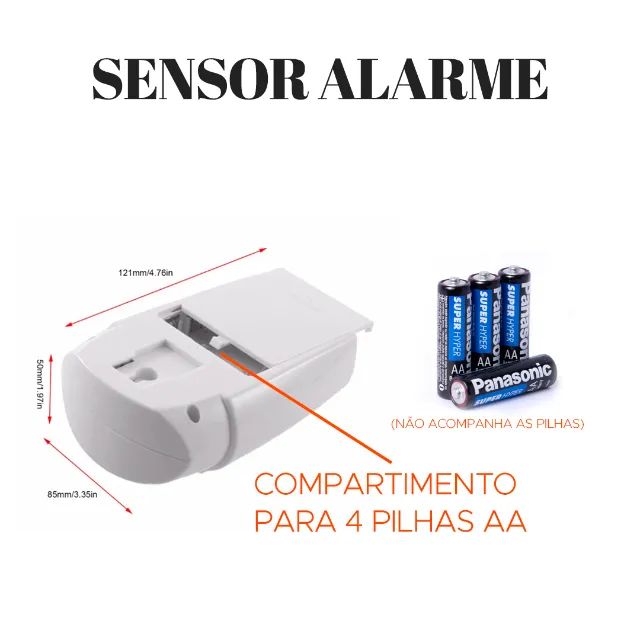 SENSOR ALARME

121mm/4.76in

50mm/1.97in

85mm/3.35in

Panasonic SUPER HYPER AA

Panasonic SUPER HYPER AA

Panasonic SUPER HYPER AA

Panasonic SUPER HYPER

(NÃO ACOMPANHA AS PILHAS)

COMPARTIMENTO PARA 4 PILHAS AA