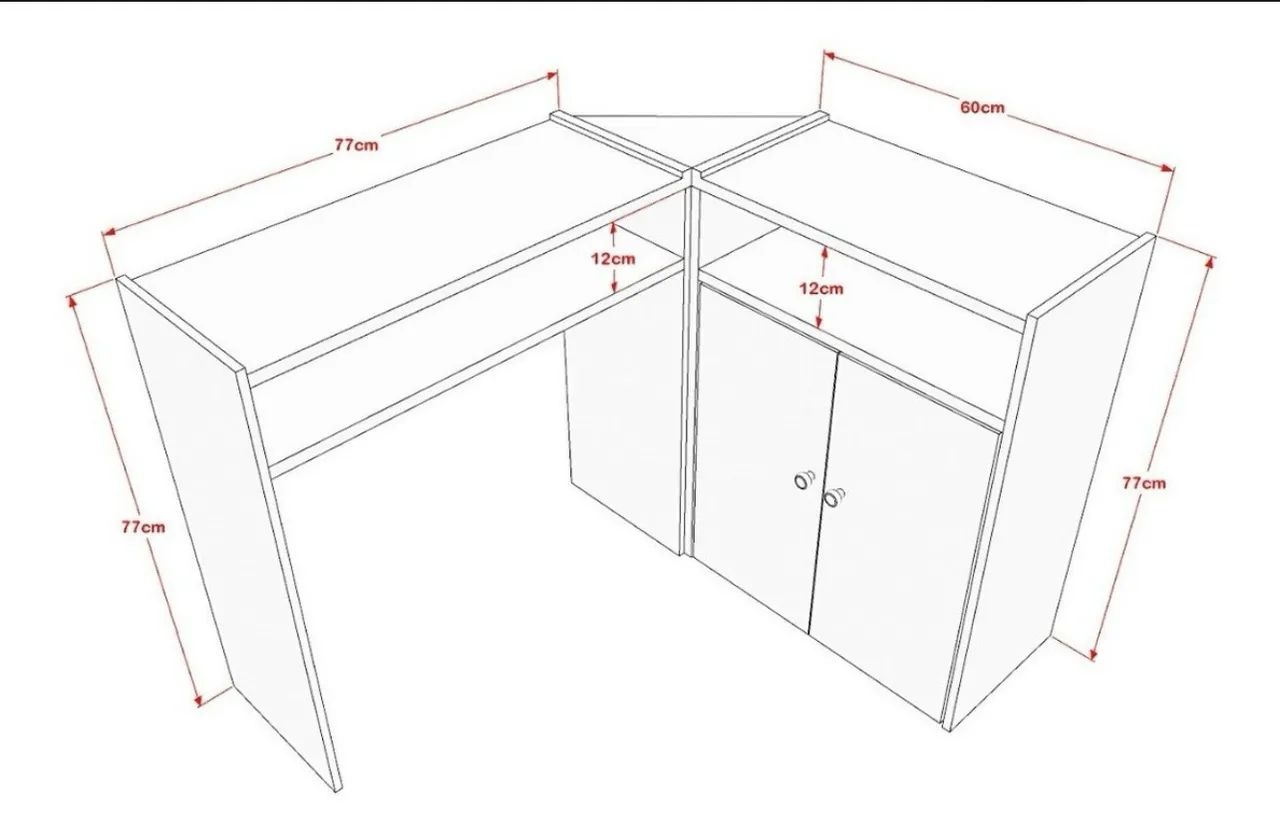 77cm

60cm

12cm

12cm

77cm

77cm