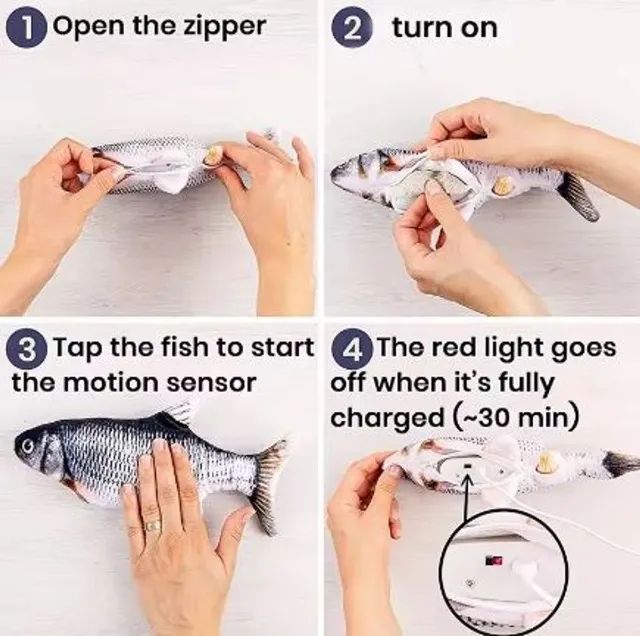 1 Open the zipper

2 turn on

3 Tap the fish to start the motion sensor

4 The red light goes off when it's fully charged (~30 min)