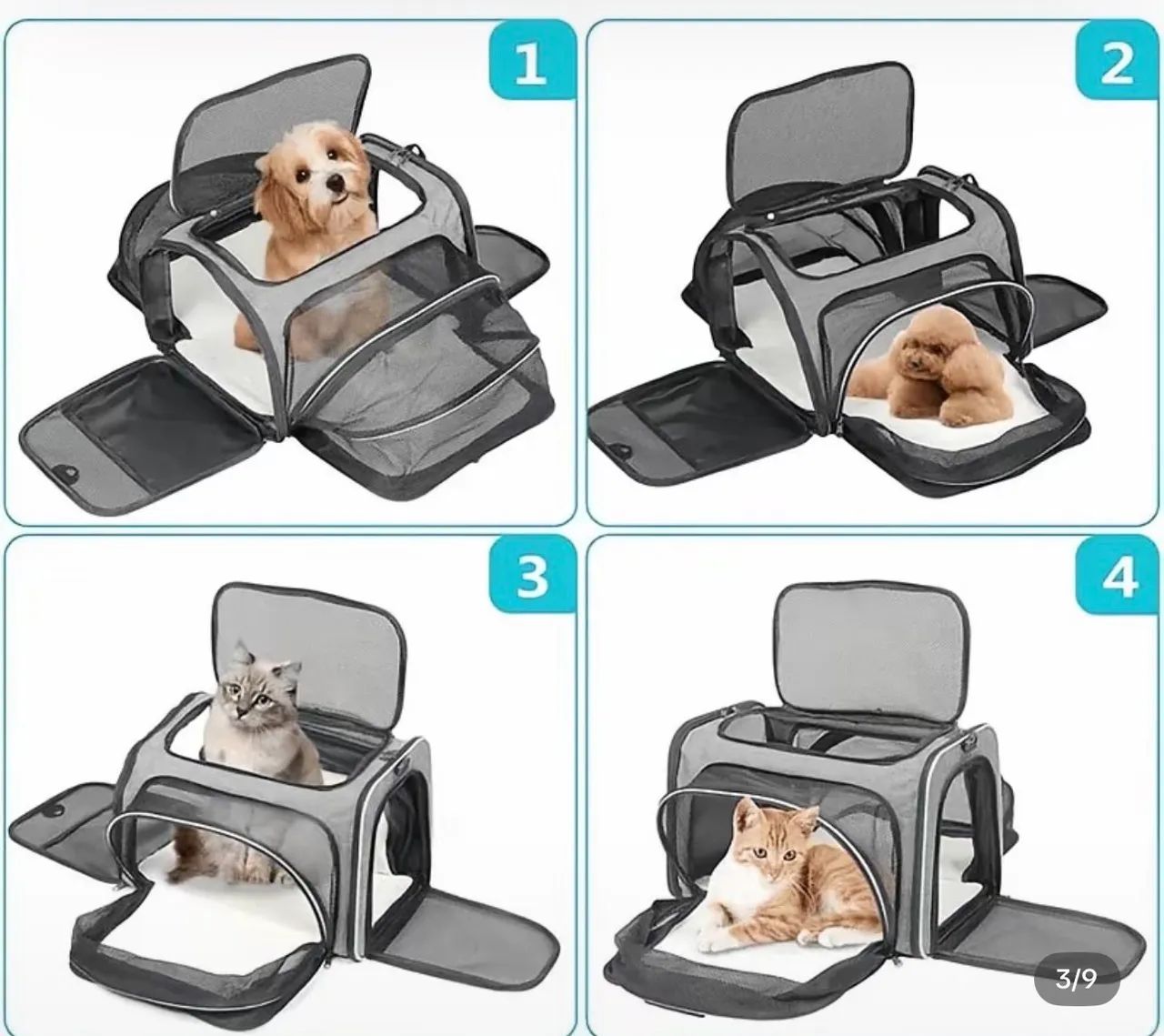 1

2

3

4

3/9