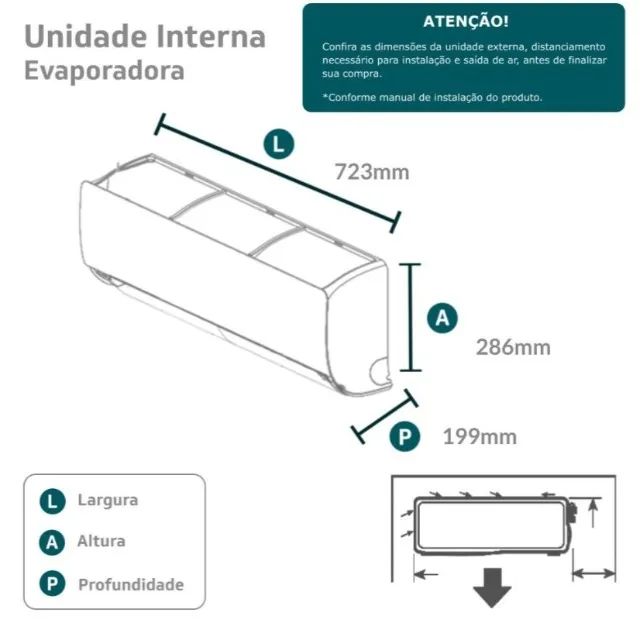 Unidade Interna
Evaporadora

ATENÇÃO!

Confira as dimensões da unidade externa, distanciamento necessário para instalação e saída de ar, antes de finalizar sua compra.

*Conforme manual de instalação do produto.

L
723mm

A
286mm

P
199mm

L Largura
A Altura
P Profundidade