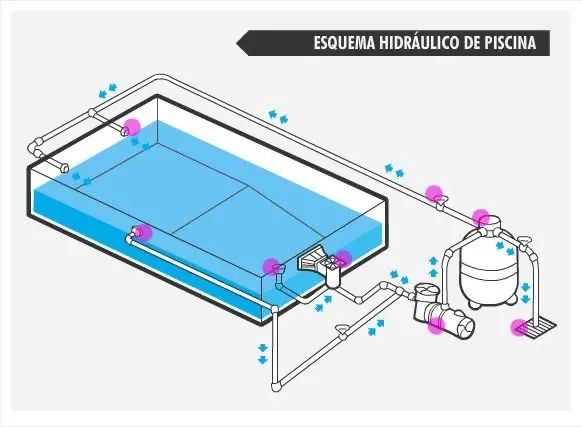 ESQUEMA HIDRÁULICO DE PISCINA