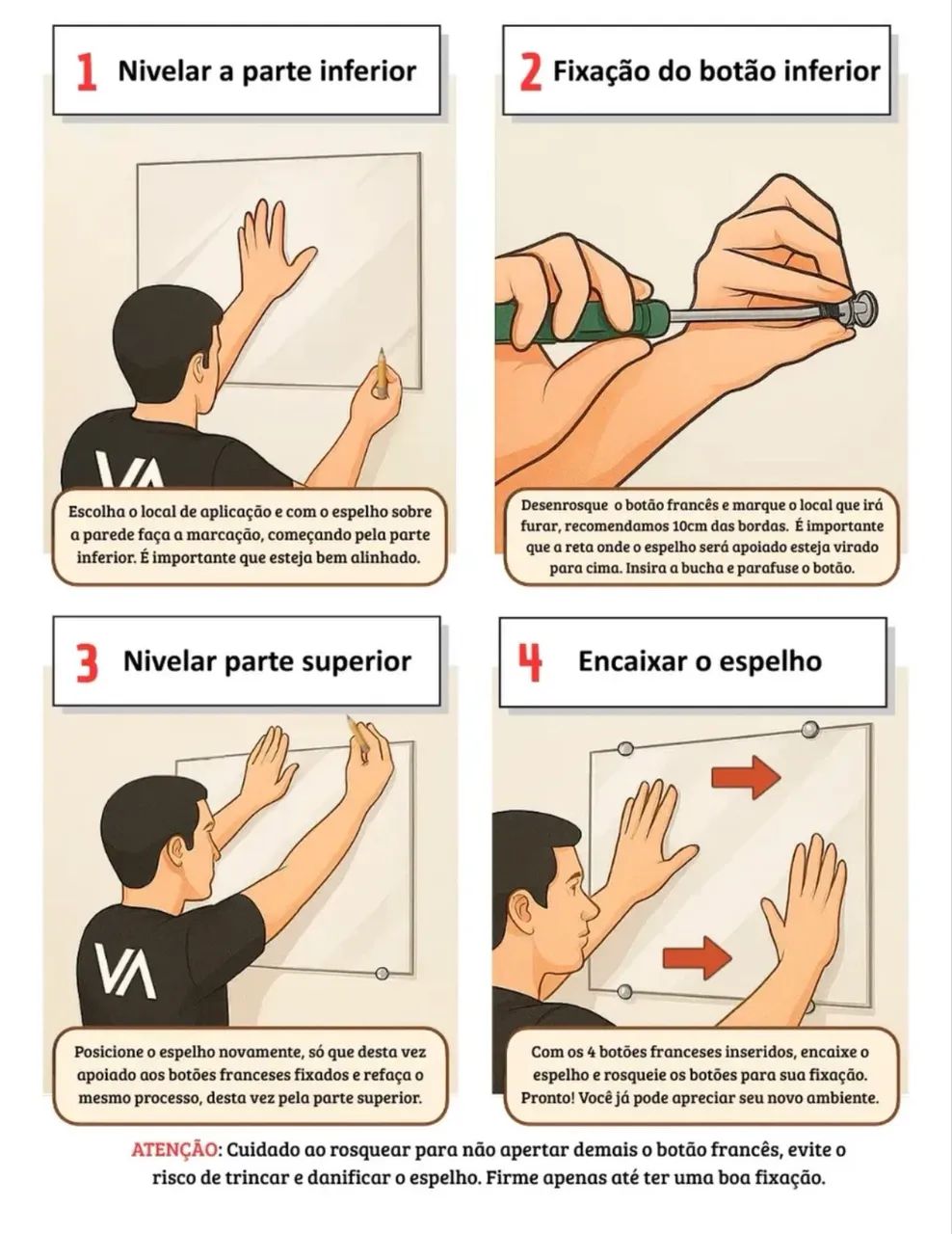 1 Nivelar a parte inferior

VA

Escolha o local de aplicação e com o espelho sobre a parede faça a marcação, começando pela parte inferior. É importante que esteja bem alinhado.

2 Fixação do botão inferior

Desenrosque o botão francês e marque o local que irá furar, recomendamos 10cm das bordas. É importante que a reta onde o espelho será apoiado esteja virado para cima. Insira a bucha e parafuse o botão.

3 Nivelar parte superior

VA

Posicione o espelho novamente, só que desta vez apoiado aos botões franceses fixados e refaça o mesmo processo, desta vez pela parte superior.

4 Encaixar o espelho

Com os 4 botões franceses inseridos, encaixe o espelho e rosqueie os botões para sua fixação. Pronto! Você já pode apreciar seu novo ambiente.

ATENÇÃO: Cuidado ao rosquear para não apertar demais o botão francês, evite o risco de trincar e danificar o espelho. Firme apenas até ter uma boa fixação.