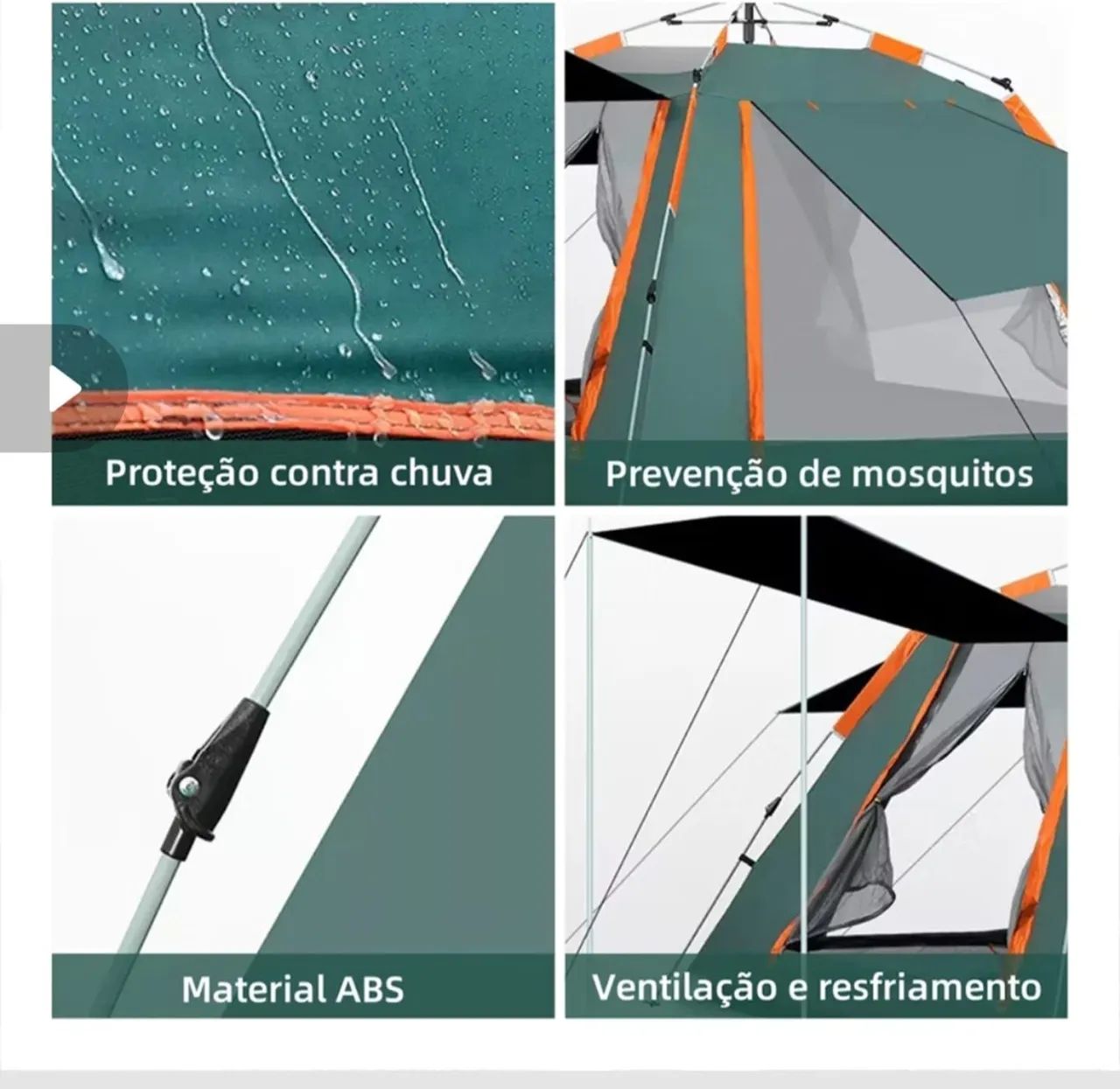 Proteção contra chuva

Prevenção de mosquitos

Material ABS

Ventilação e resfriamento