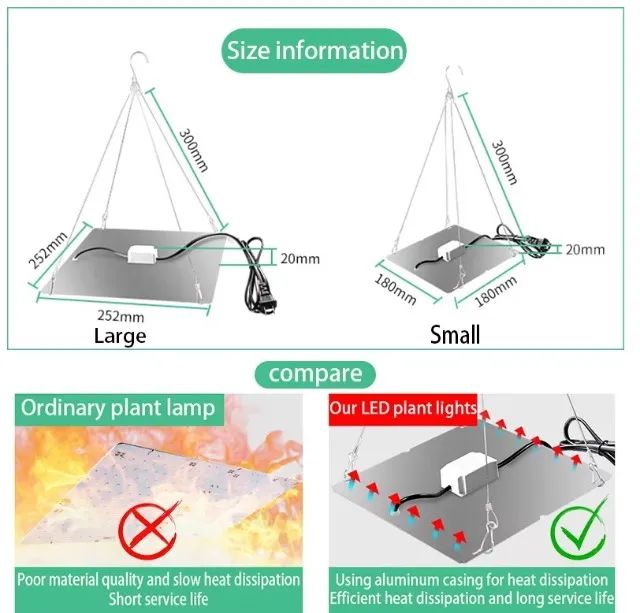 Size information

300mm

252mm

20mm

252mm

Large

300mm

20mm

180mm

180mm

Small

compare

Ordinary plant lamp

Poor material quality and slow heat dissipation
Short service life

Our LED plant lights

Using aluminum casing for heat dissipation
Efficient heat dissipation and long service life