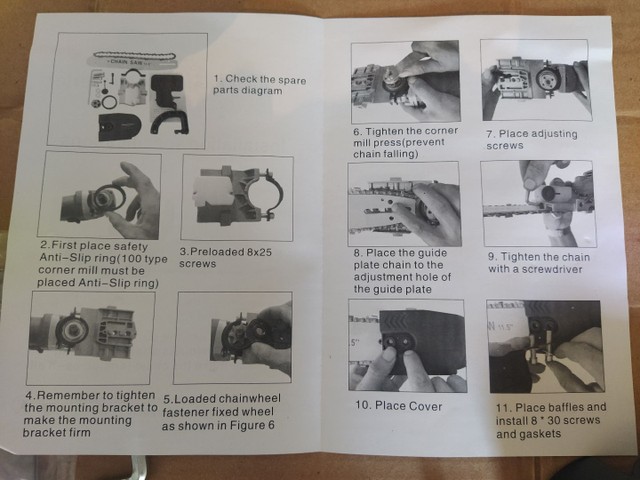 CHAIN SAW

1. Check the spare parts diagram

2.First place safety Anti-Slip ring(100 type corner mill must be placed Anti-Slip ring)

3.Preloaded 8x25 screws

4.Remember to tighten the mounting bracket to make the mounting bracket firm

5.Loaded chainwheel fastener fixed wheel as shown in Figure 6

6. Tighten the corner mill press(prevent chain falling)

7. Place adjusting screws

8. Place the guide plate chain to the adjustment hole of the guide plate

9. Tighten the chain with a screwdriver

5"

10. Place Cover

11.5"

11. Place baffles and install 8 * 30 screws and gaskets