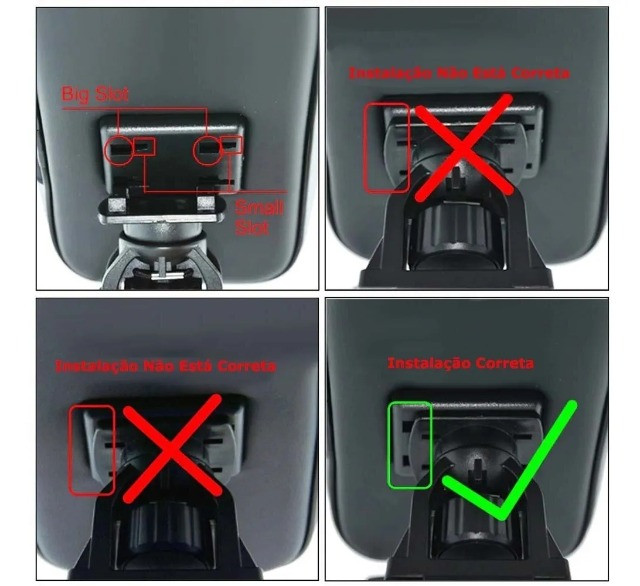 Big Slot

Small Slot

Instalação Não Está Correta

Instalação Não Está Correta

Instalação Correta