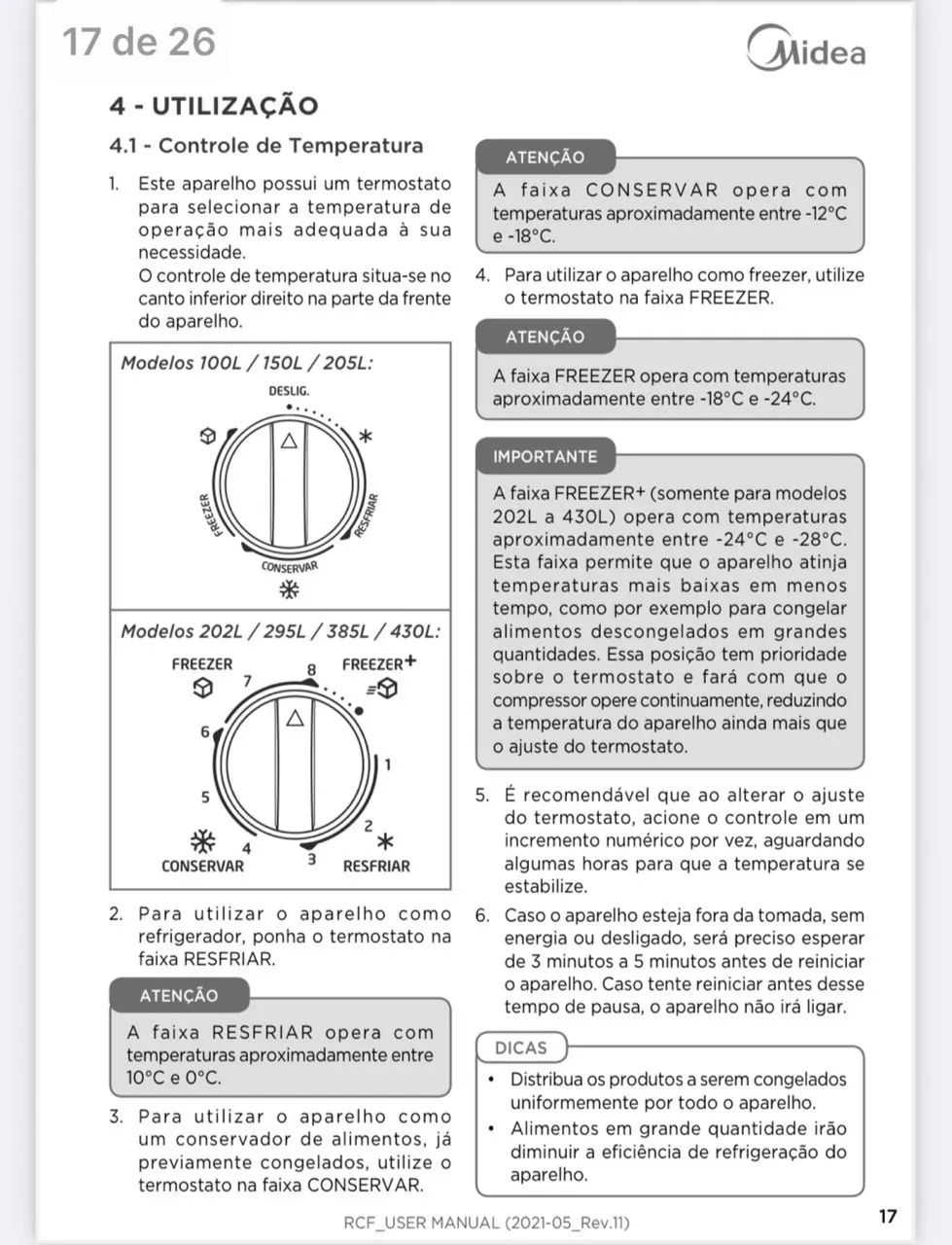 17 de 26

Midea

4 - UTILIZAÇÃO

4.1 - Controle de Temperatura

1. Este aparelho possui um termostato para selecionar a temperatura de operação mais adequada à sua necessidade.
O controle de temperatura situa-se no canto inferior direito na parte da frente do aparelho.

Modelos 100L / 150L / 205L:

DESLIG.
FREEZER
RESFRIAR
CONSERVAR

Modelos 202L / 295L / 385L / 430L:

FREEZER
FREEZER+
7
8
6
1
5
2
4
3
CONSERVAR
RESFRIAR

2. Para utilizar o aparelho como refrigerador, ponha o termostato na faixa RESFRIAR.

ATENÇÃO

A faixa RESFRIAR opera com temperaturas aproximadamente entre 10°C e 0°C.

3. Para utilizar o aparelho como um conservador de alimentos, já previamente congelados, utilize o termostato na faixa CONSERVAR.

ATENÇÃO

A faixa CONSERVAR opera com temperaturas aproximadamente entre -12°C e -18°C.

4. Para utilizar o aparelho como freezer, utilize o termostato na faixa FREEZER.

ATENÇÃO

A faixa FREEZER opera com temperaturas aproximadamente entre -18°C e -24°C.

IMPORTANTE

A faixa FREEZER+ (somente para modelos 202L a 430L) opera com temperaturas aproximadamente entre -24°C e -28°C. Esta faixa permite que o aparelho atinja temperaturas mais baixas em menos tempo, como por exemplo para congelar alimentos descongelados em grandes quantidades. Essa posição tem prioridade sobre o termostato e fará com que o compressor opere continuamente, reduzindo a temperatura do aparelho ainda mais que o ajuste do termostato.

5. É recomendável que ao alterar o ajuste do termostato, acione o controle em um incremento numérico por vez, aguardando algumas horas para que a temperatura se estabilize.

6. Caso o aparelho esteja fora da tomada, sem energia ou desligado, será preciso esperar de 3 minutos a 5 minutos antes de reiniciar o aparelho. Caso tente reiniciar antes desse tempo de pausa, o aparelho não irá ligar.

DICAS

• Distribua os produtos a serem congelados uniformemente por todo o aparelho.
• Alimentos em grande quantidade irão diminuir a eficiência de refrigeração do aparelho.

RCF_USER MANUAL (2021-05_Rev.11)

17