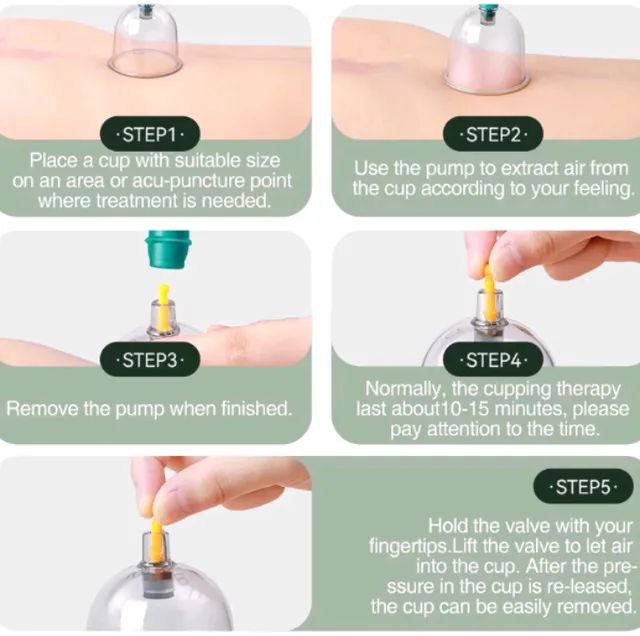 ·STEP1·

Place a cup with suitable size on an area or acu-puncture point where treatment is needed.

·STEP2·

Use the pump to extract air from the cup according to your feeling.

·STEP3·

Remove the pump when finished.

·STEP4·

Normally, the cupping therapy last about10-15 minutes, please pay attention to the time.

·STEP5·

Hold the valve with your fingertips.Lift the valve to let air into the cup. After the pressure in the cup is re-leased, the cup can be easily removed.