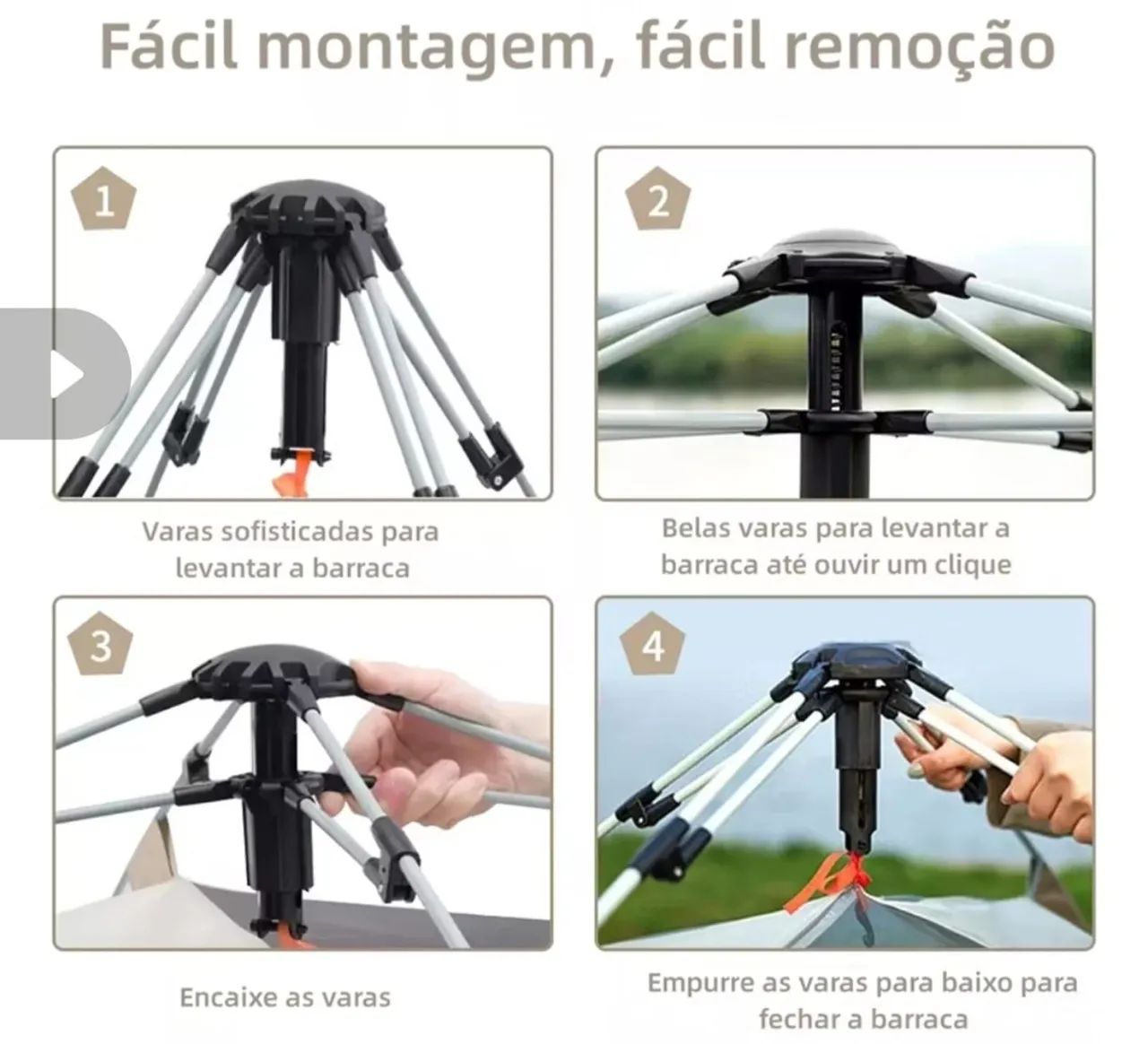 Fácil montagem, fácil remoção

1

Varas sofisticadas para levantar a barraca

2

Belas varas para levantar a barraca até ouvir um clique

3

Encaixe as varas

4

Empurre as varas para baixo para fechar a barraca