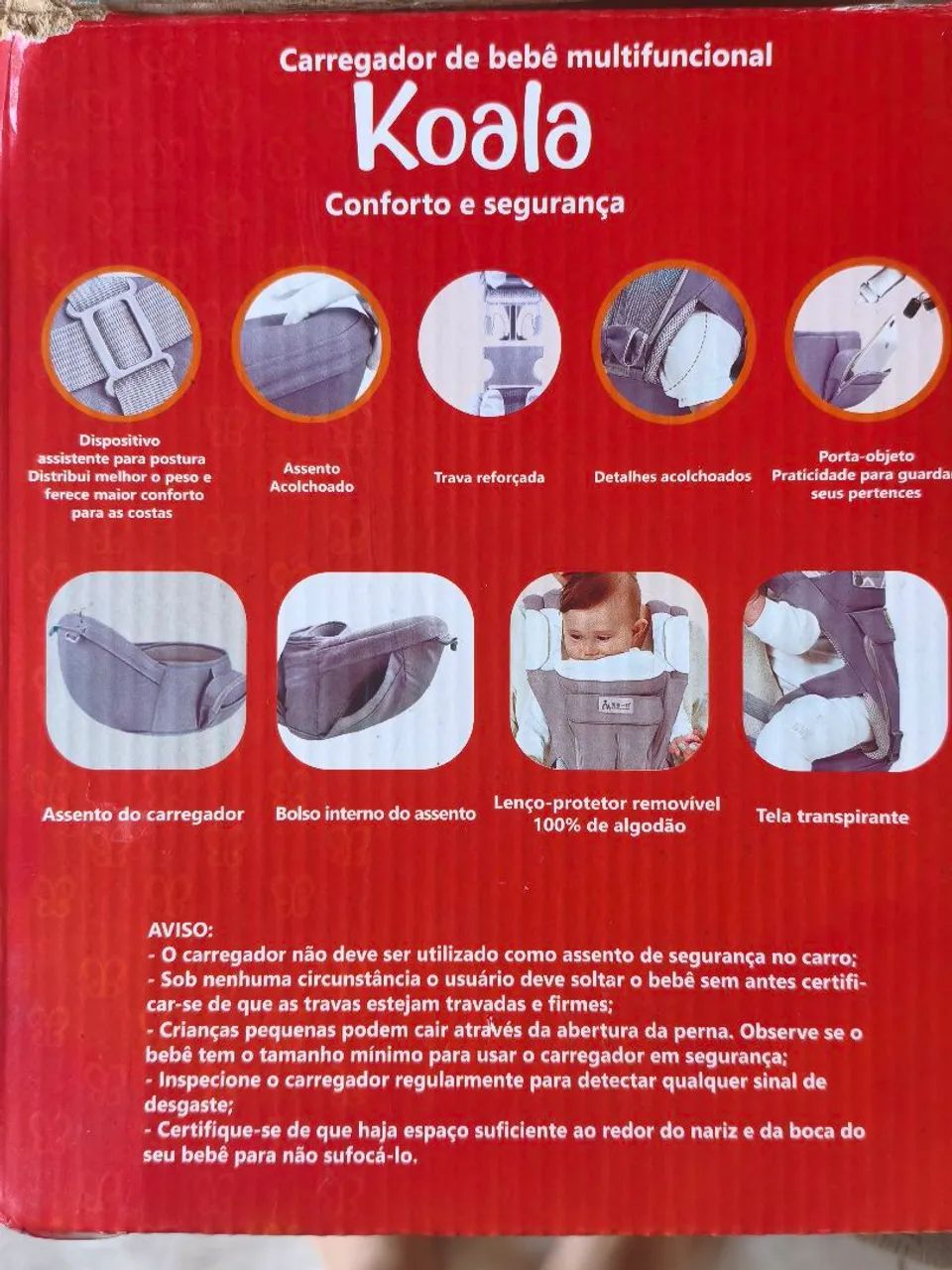 Carregador de bebê multifuncional
Koala
Conforto e segurança

Dispositivo assistente para postura Distribui melhor o peso e ferece maior conforto para as costas

Assento Acolchoado

Trava reforçada

Detalhes acolchoados

Porta-objeto Praticidade para guarda seus pertences

Assento do carregador

Bolso interno do assento

Lenço-protetor removível 100% de algodão

Tela transpirante

AVISO:
- O carregador não deve ser utilizado como assento de segurança no carro;
- Sob nenhuma circunstância o usuário deve soltar o bebê sem antes certificar-se de que as travas estejam travadas e firmes;
- Crianças pequenas podem cair através da abertura da perna. Observe se o bebê tem o tamanho mínimo para usar o carregador em segurança;
- Inspecione o carregador regularmente para detectar qualquer sinal de desgaste;
- Certifique-se de que haja espaço suficiente ao redor do nariz e da boca do seu bebê para não sufocá-lo.