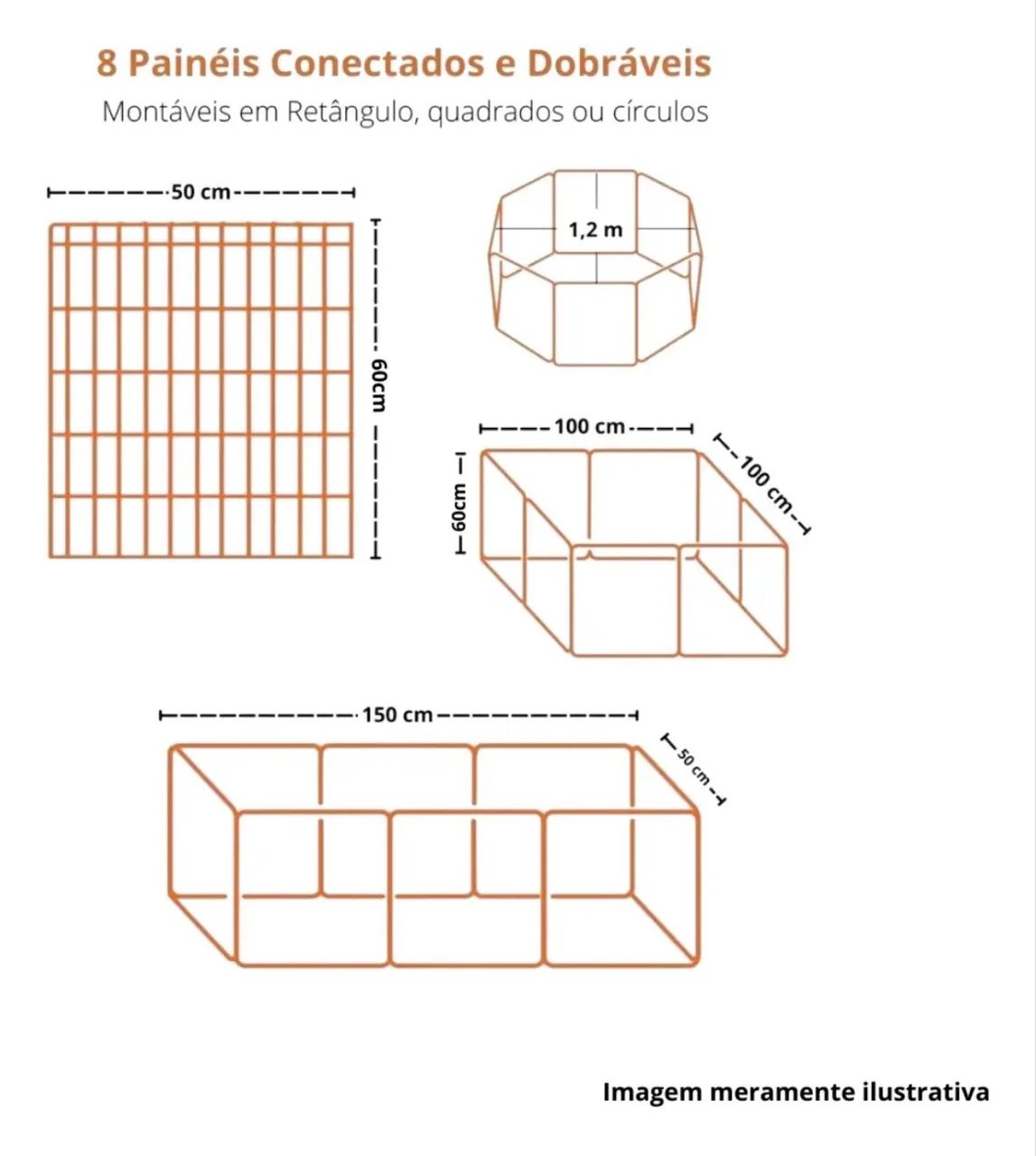 8 Painéis Conectados e Dobráveis

Montáveis em Retângulo, quadrados ou círculos

50 cm

60cm

1,2 m

100 cm

100 cm

60cm

150 cm

50 cm

Imagem meramente ilustrativa