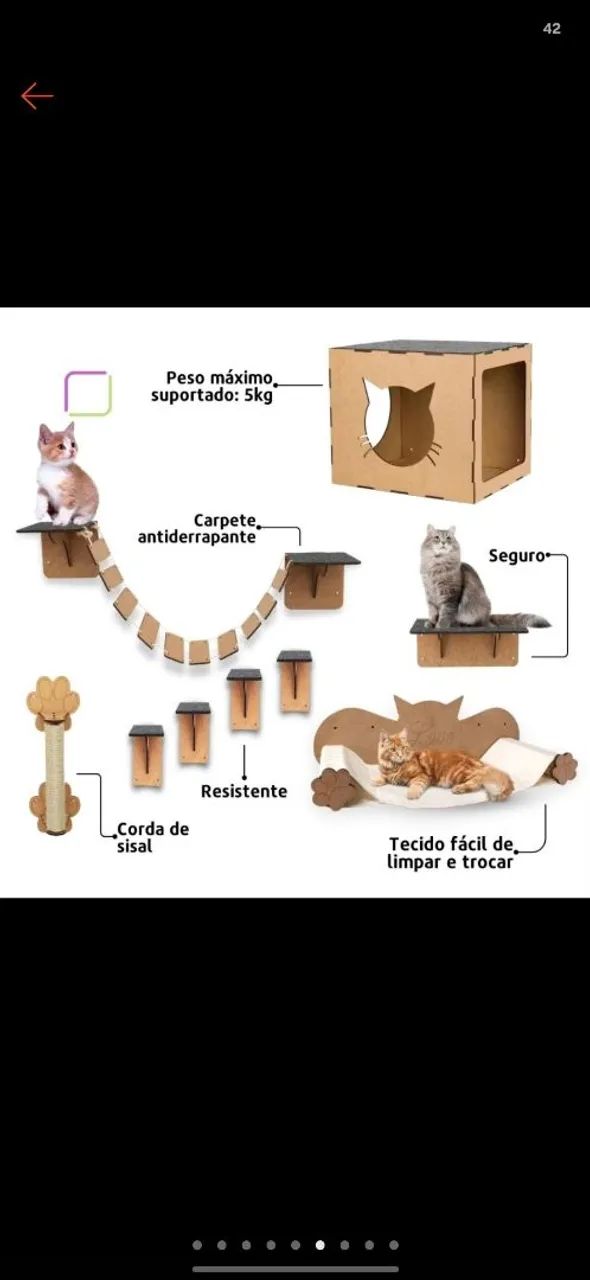 42

Peso máximo suportado: 5kg

Carpete antiderrapante

Seguro

Resistente

Corda de sisal

Tecido fácil de limpar e trocar