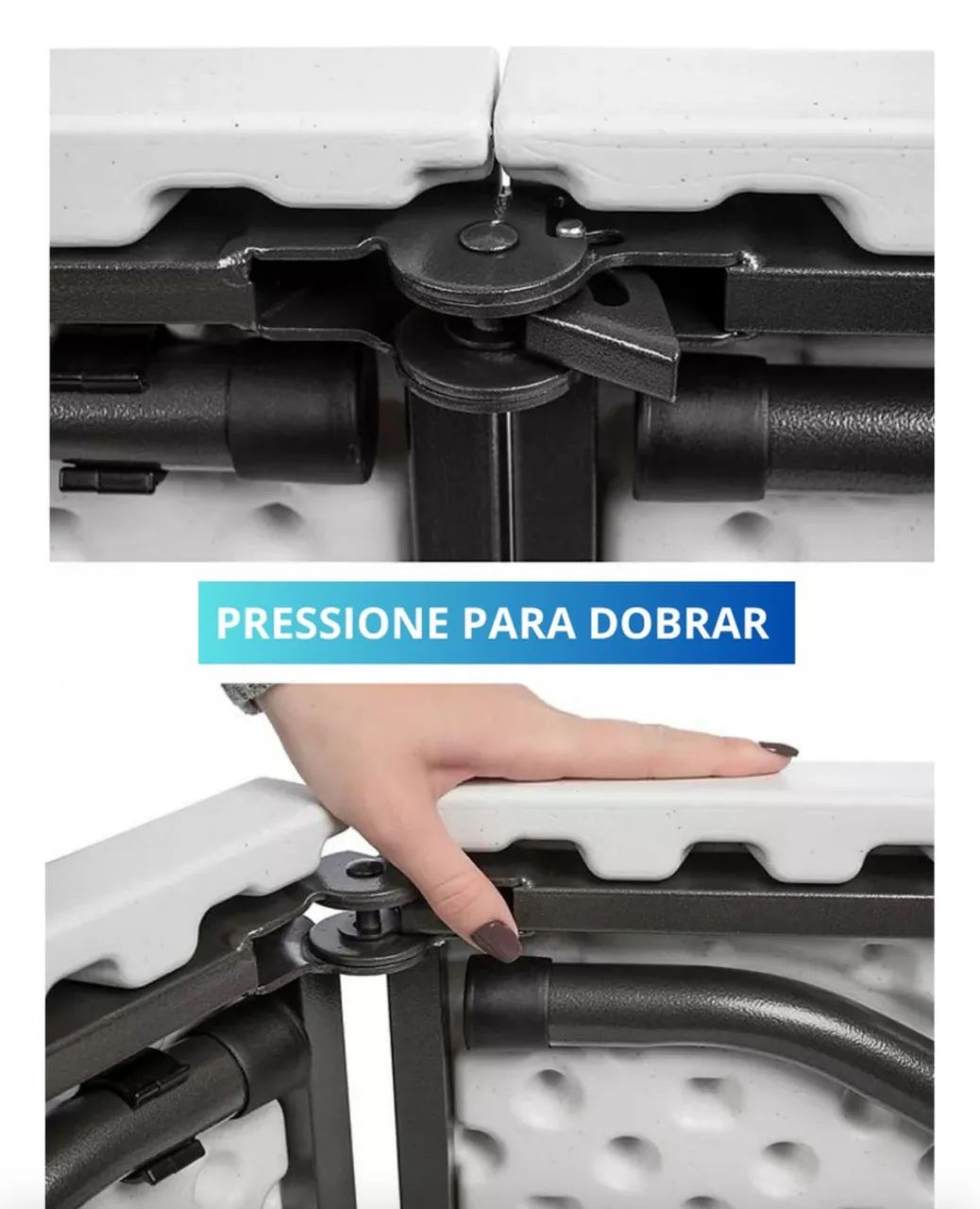 PRESSIONE PARA DOBRAR