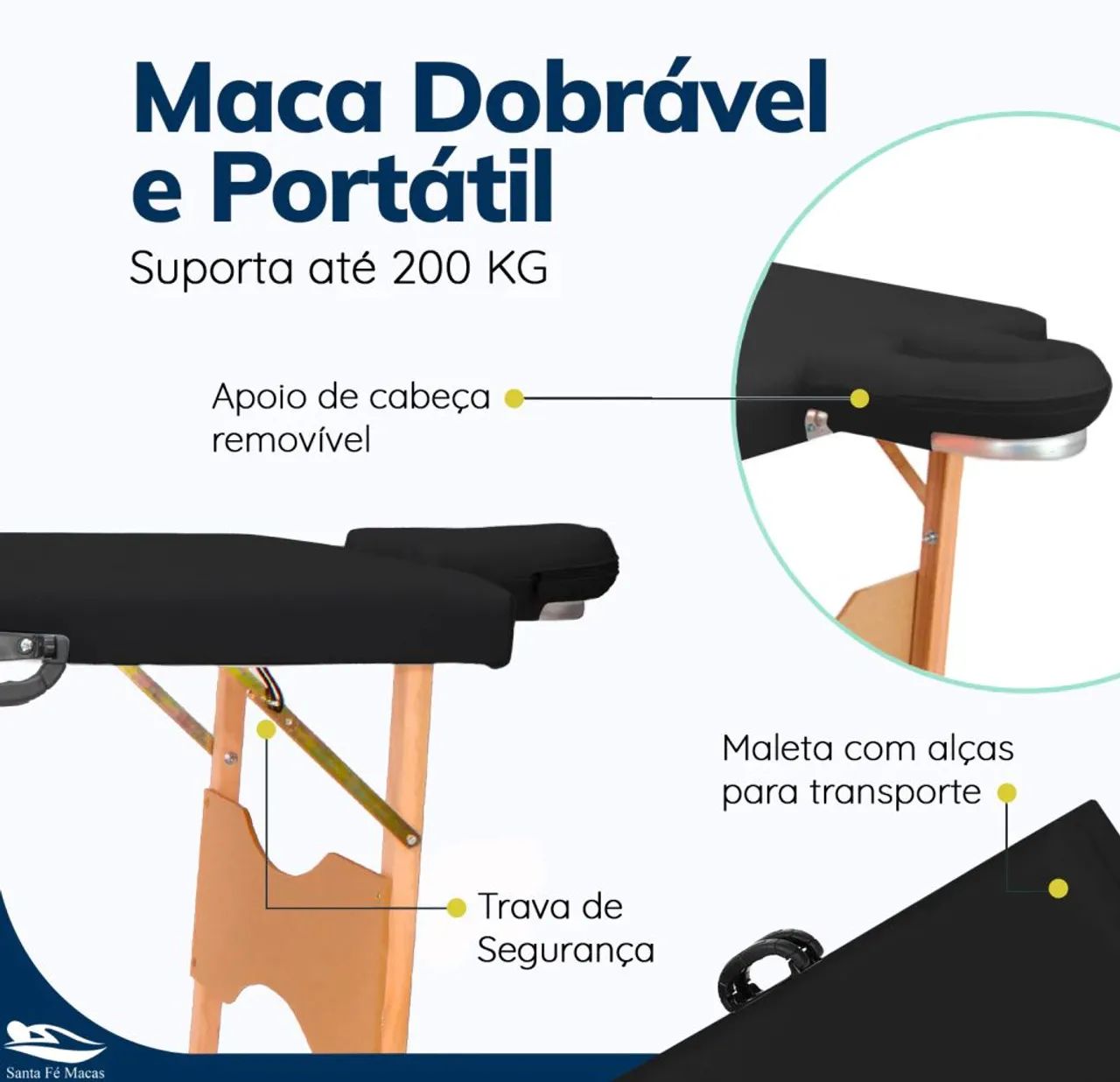 Maca Dobrável e Portátil
Suporta até 200 KG

Apoio de cabeça removível

Maleta com alças para transporte

Trava de Segurança

Santa Fé Macas