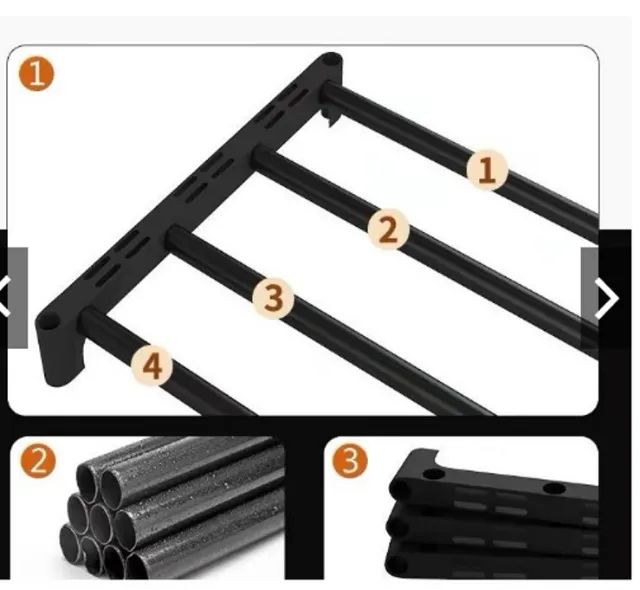 1
1
2
3
4
2
3