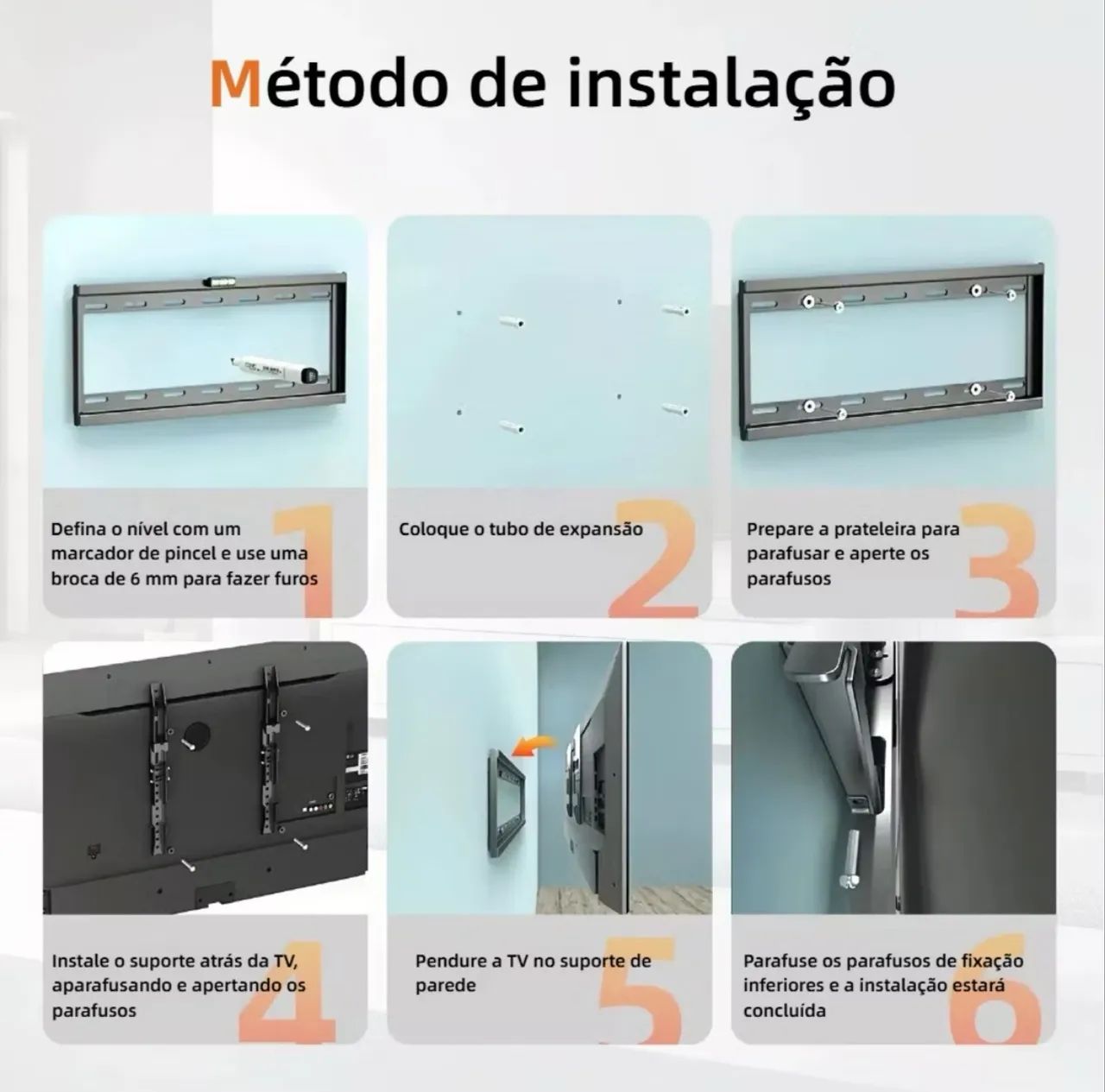 Método de instalação

Defina o nível com um marcador de pincel e use uma broca de 6 mm para fazer furos
1

Coloque o tubo de expansão
2

Prepare a prateleira para parafusar e aperte os parafusos
3

Instale o suporte atrás da TV, aparafusando e apertando os parafusos
4

Pendure a TV no suporte de parede
5

Parafuse os parafusos de fixação inferiores e a instalação estará concluída
6