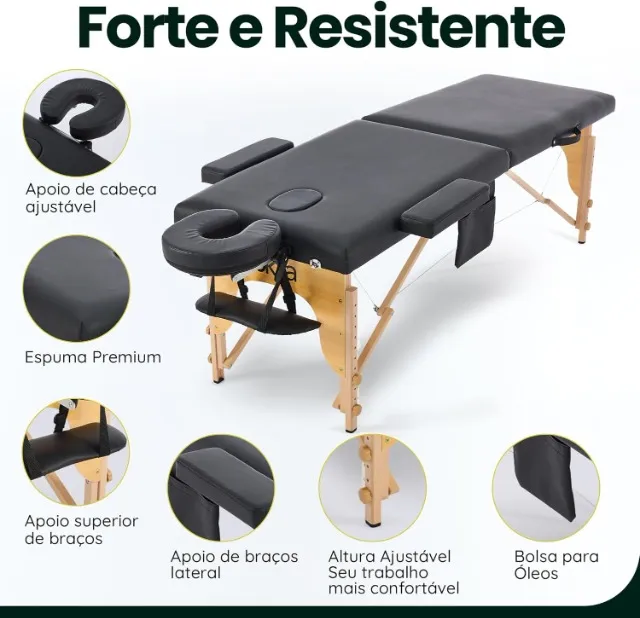 Forte e Resistente

Apoio de cabeça ajustável

Espuma Premium

Apoio superior de braços

Apoio de braços lateral

Altura Ajustável
Seu trabalho mais confortável

Bolsa para Óleos