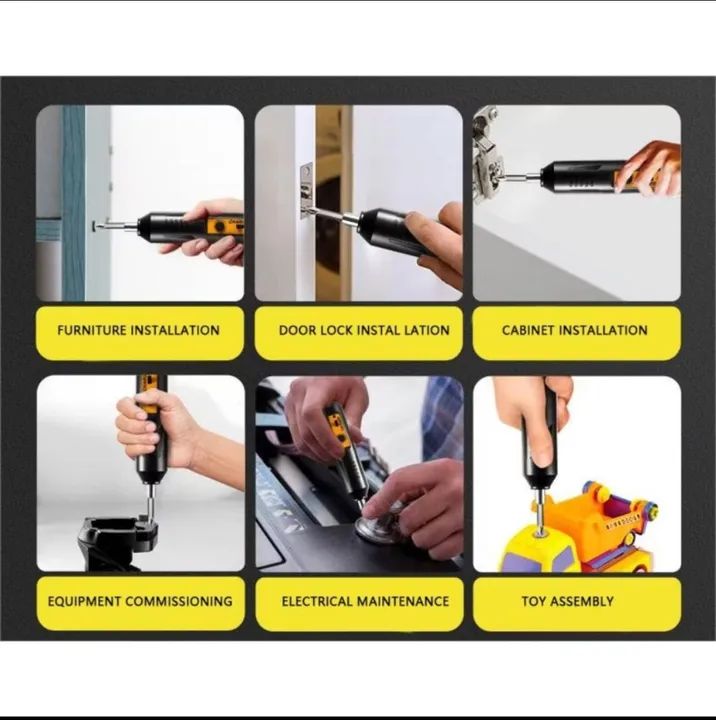 FURNITURE INSTALLATION

DOOR LOCK INSTAL LATION

CABINET INSTALLATION

EQUIPMENT COMMISSIONING

ELECTRICAL MAINTENANCE

TOY ASSEMBLY