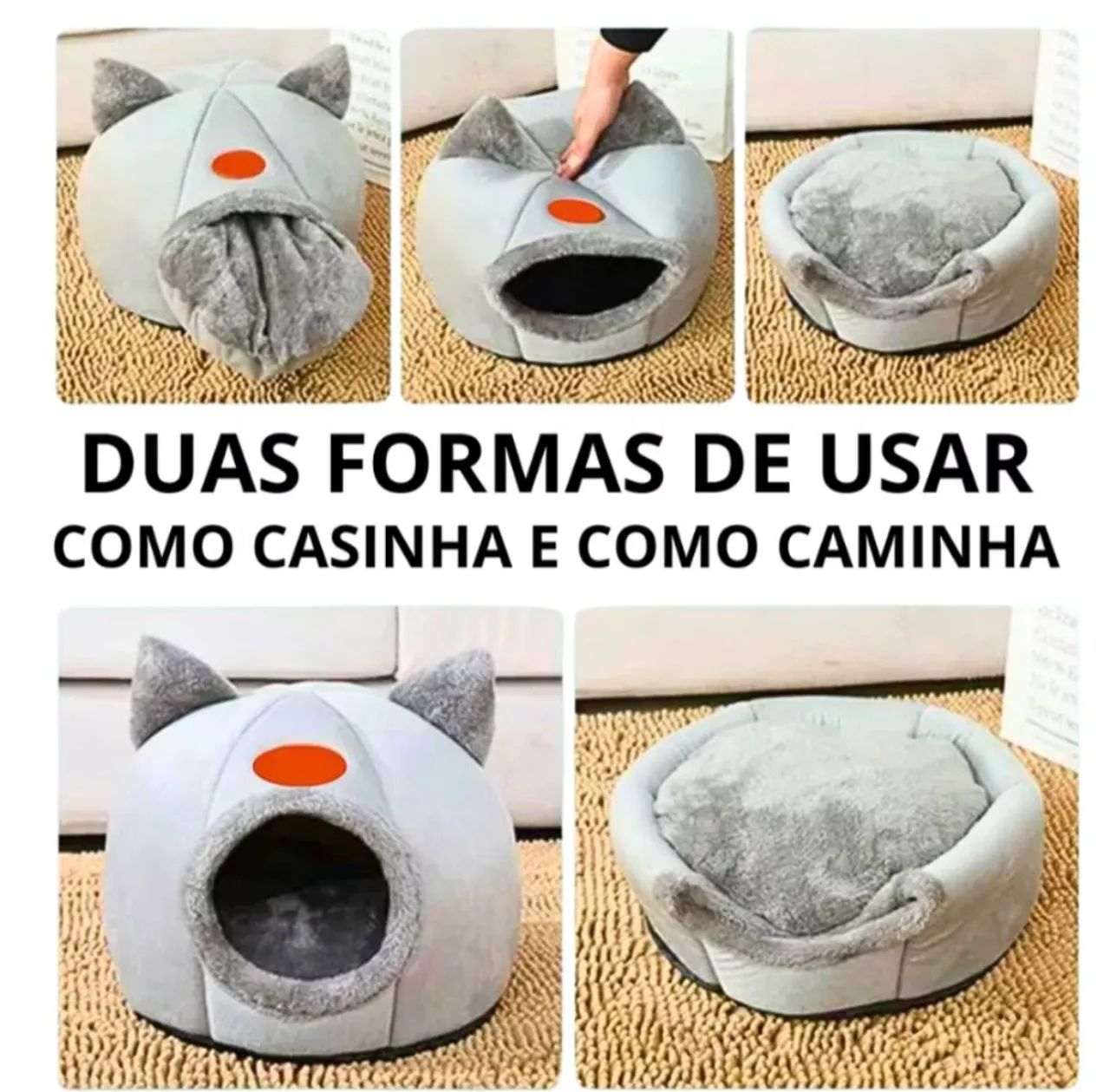 DUAS FORMAS DE USAR
COMO CASINHA E COMO CAMINHA