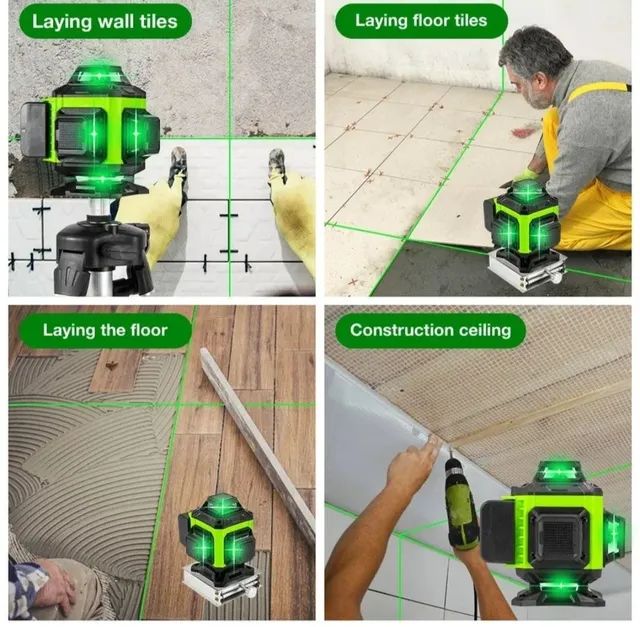 Laying wall tiles

Laying floor tiles

Laying the floor

Construction ceiling