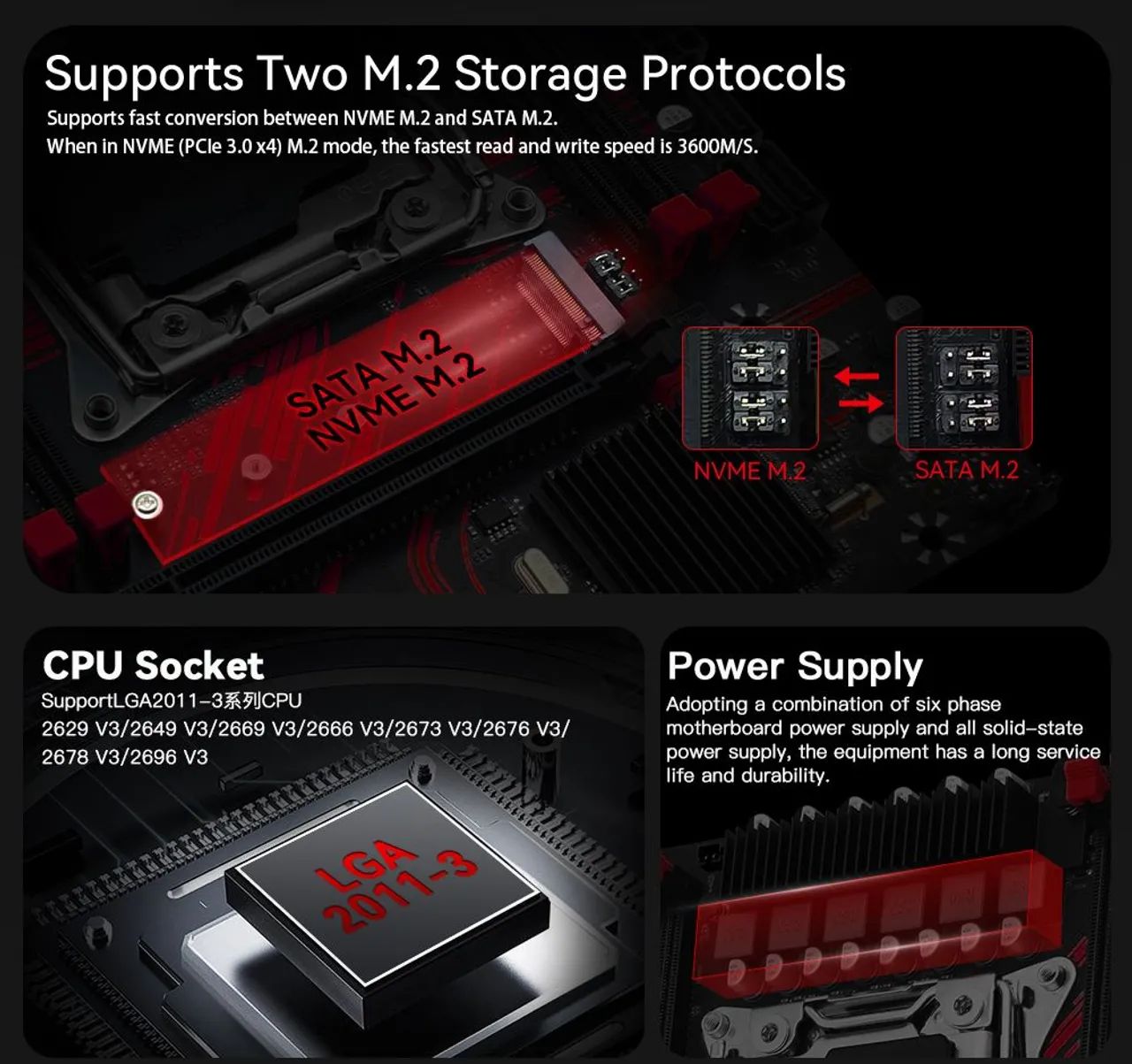 Supports Two M.2 Storage Protocols

Supports fast conversion between NVME M.2 and SATA M.2.
When in NVME (PCIe 3.0 x4) M.2 mode, the fastest read and write speed is 3600M/S.

SATA M.2
NVME M.2

NVME M.2

SATA M.2

CPU Socket

SupportLGA2011-3系列CPU
2629 V3/2649 V3/2669 V3/2666 V3/2673 V3/2676 V3/
2678 V3/2696 V3

LGA
2011-3

Power Supply

Adopting a combination of six phase motherboard power supply and all solid-state power supply, the equipment has a long service life and durability.