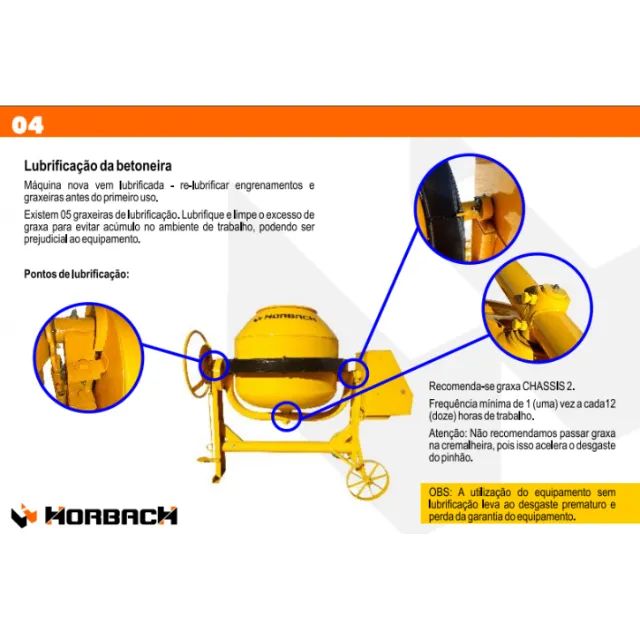 04

Lubrificação da betoneira

Máquina nova vem lubrificada - re-lubrificar engrenamentos e graxeiras antes do primeiro uso.

Existem 05 graxeiras de lubrificação. Lubrifique e limpe o excesso de graxa para evitar acúmulo no ambiente de trabalho, podendo ser prejudicial ao equipamento.

Pontos de lubrificação:

HORBACH

Recomenda-se graxa CHASSIS 2.

Frequência mínima de 1 (uma) vez a cada12 (doze) horas de trabalho.

Atenção: Não recomendamos passar graxa na cremalheira, pois isso acelera o desgaste do pinhão.

OBS: A utilização do equipamento sem lubrificação leva ao desgaste prematuro e perda da garantia do equipamento.

HORBACH