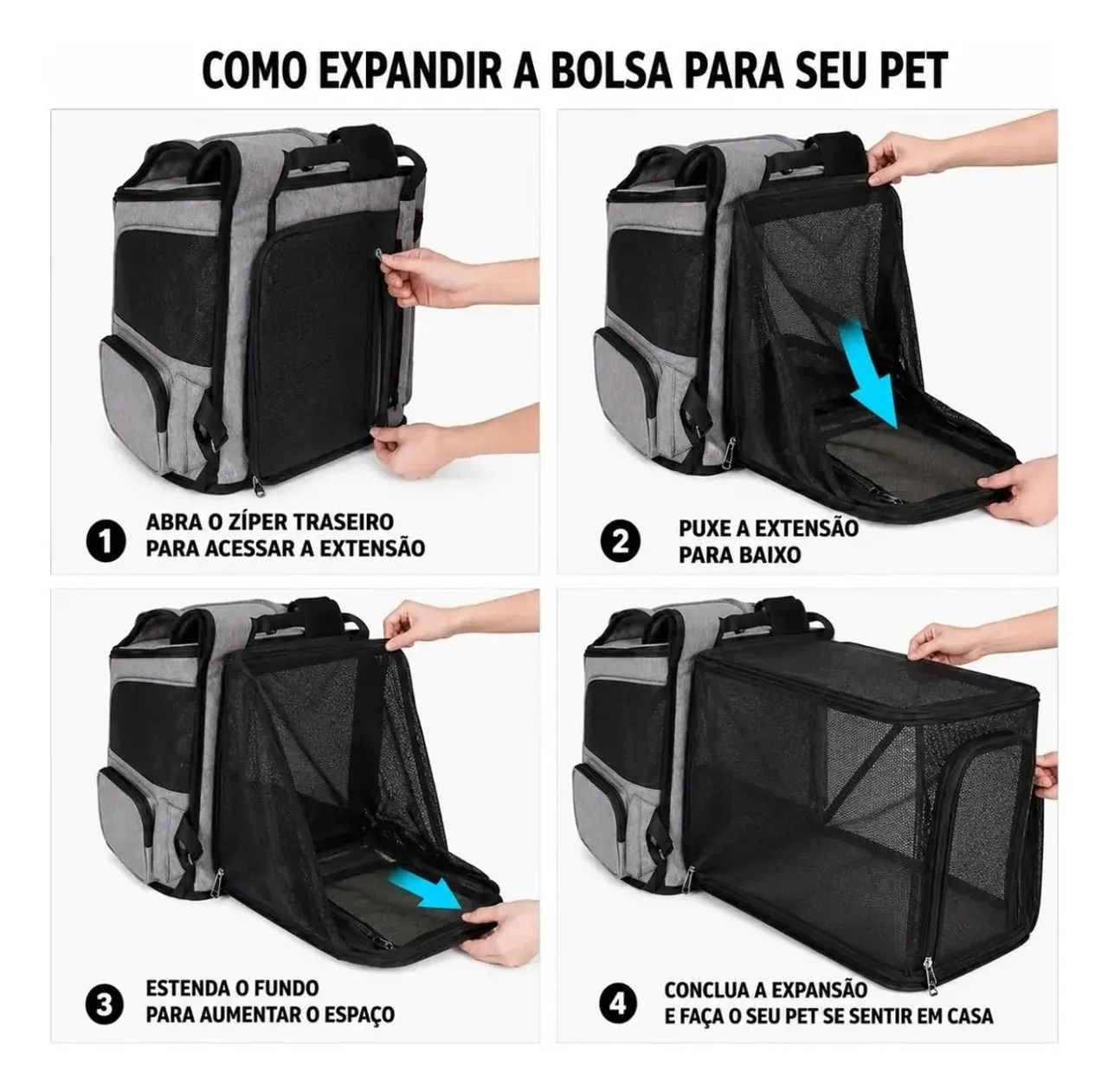 COMO EXPANDIR A BOLSA PARA SEU PET

1 ABRA O ZÍPER TRASEIRO PARA ACESSAR A EXTENSÃO

2 PUXE A EXTENSÃO PARA BAIXO

3 ESTENDA O FUNDO PARA AUMENTAR O ESPAÇO

4 CONCLUA A EXPANSÃO E FAÇA O SEU PET SE SENTIR EM CASA