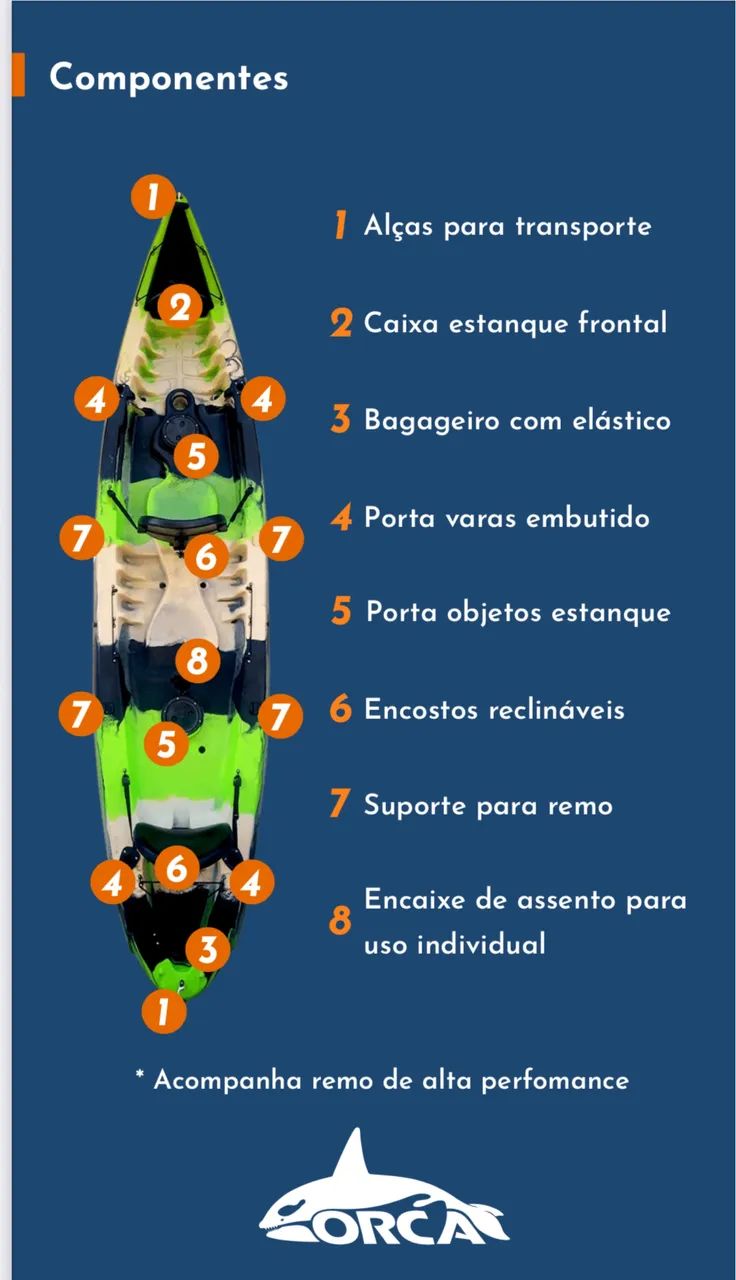 Componentes

1
2
4
4
5
7
7
6
8
7
7
5
6
4
4
3
1

1 Alças para transporte

2 Caixa estanque frontal

3 Bagageiro com elástico

4 Porta varas embutido

5 Porta objetos estanque

6 Encostos reclináveis

7 Suporte para remo

8 Encaixe de assento para uso individual

* Acompanha remo de alta perfomance

ORCA