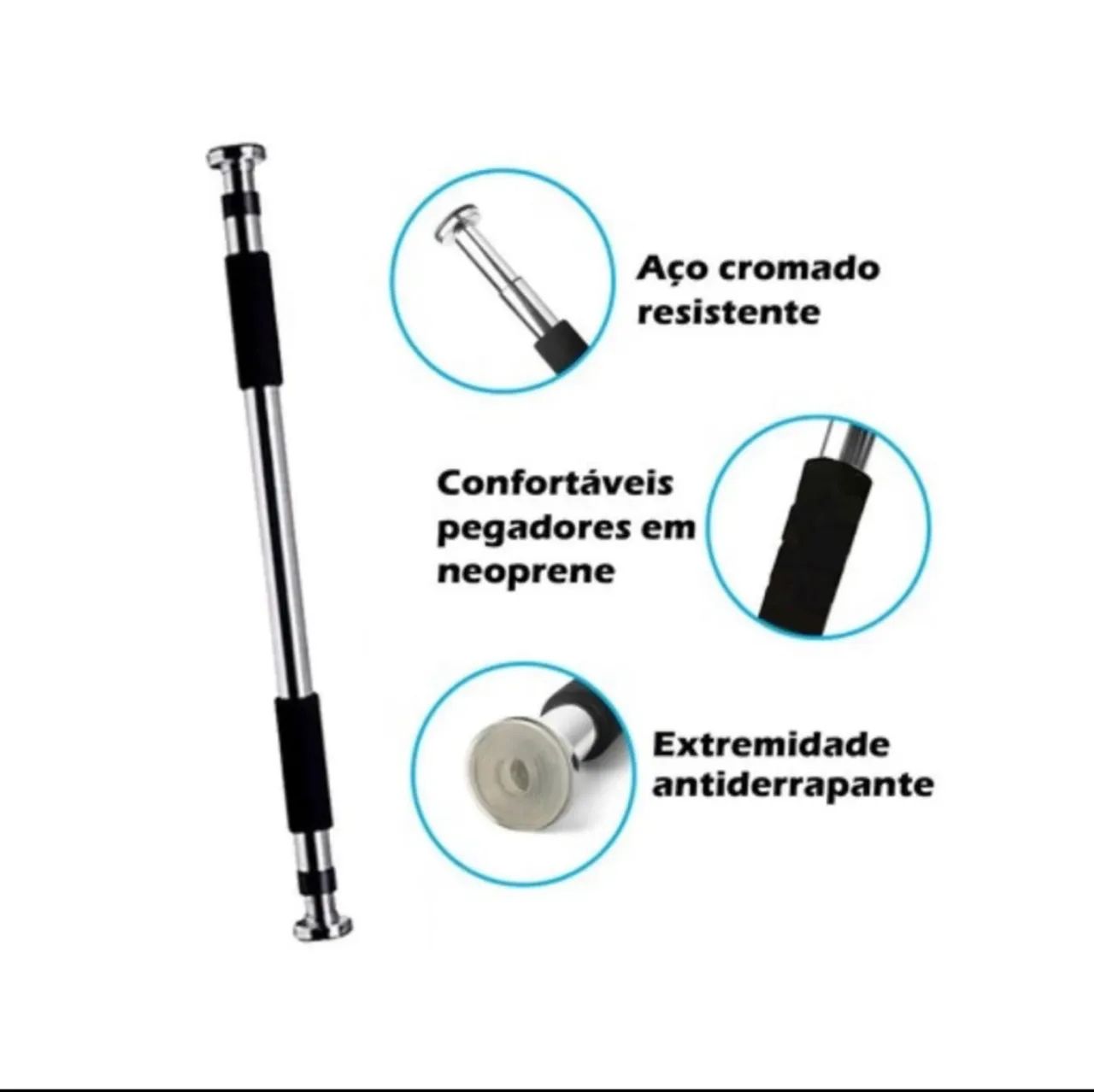 Aço cromado resistente

Confortáveis pegadores em neoprene

Extremidade antiderrapante