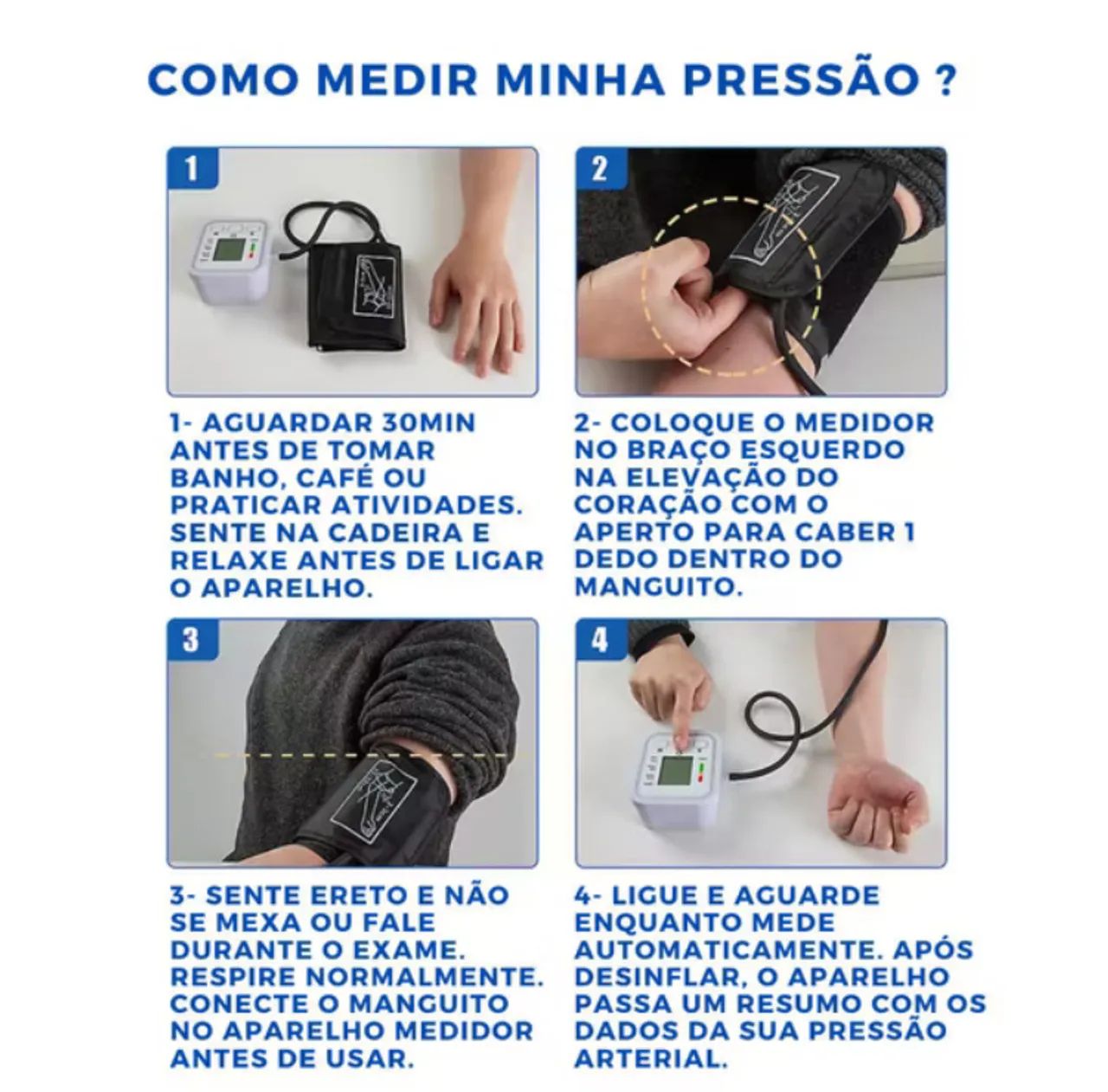 COMO MEDIR MINHA PRESSÃO ?

1

1- AGUARDAR 30MIN ANTES DE TOMAR BANHO, CAFÉ OU PRATICAR ATIVIDADES. SENTE NA CADEIRA E RELAXE ANTES DE LIGAR O APARELHO.

2

2- COLOQUE O MEDIDOR NO BRAÇO ESQUERDO NA ELEVAÇÃO DO CORAÇÃO COM O APERTO PARA CABER 1 DEDO DENTRO DO MANGUITO.

3

3- SENTE ERETO E NÃO SE MEXA OU FALE DURANTE O EXAME. RESPIRE NORMALMENTE. CONECTE O MANGUITO NO APARELHO MEDIDOR ANTES DE USAR.

4

4- LIGUE E AGUARDE ENQUANTO MEDE AUTOMATICAMENTE. APÓS DESINFLAR, O APARELHO PASSA UM RESUMO COM OS DADOS DA SUA PRESSÃO ARTERIAL.