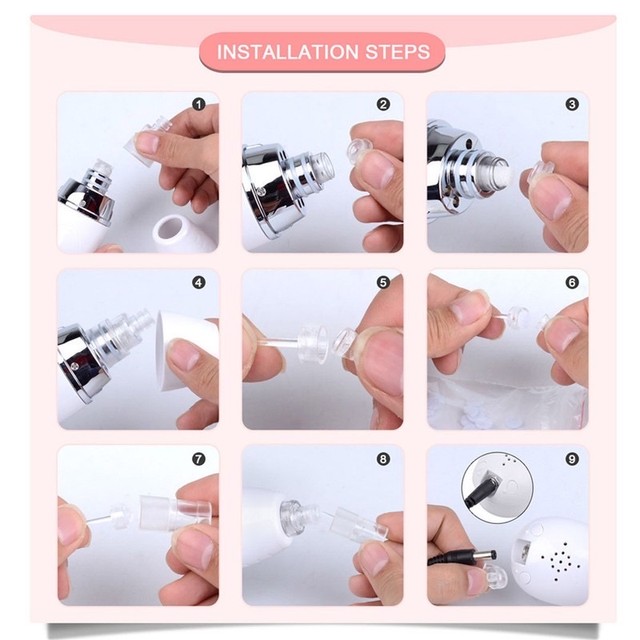 INSTALLATION STEPS

1

2

3

4

5

6

7

8

9