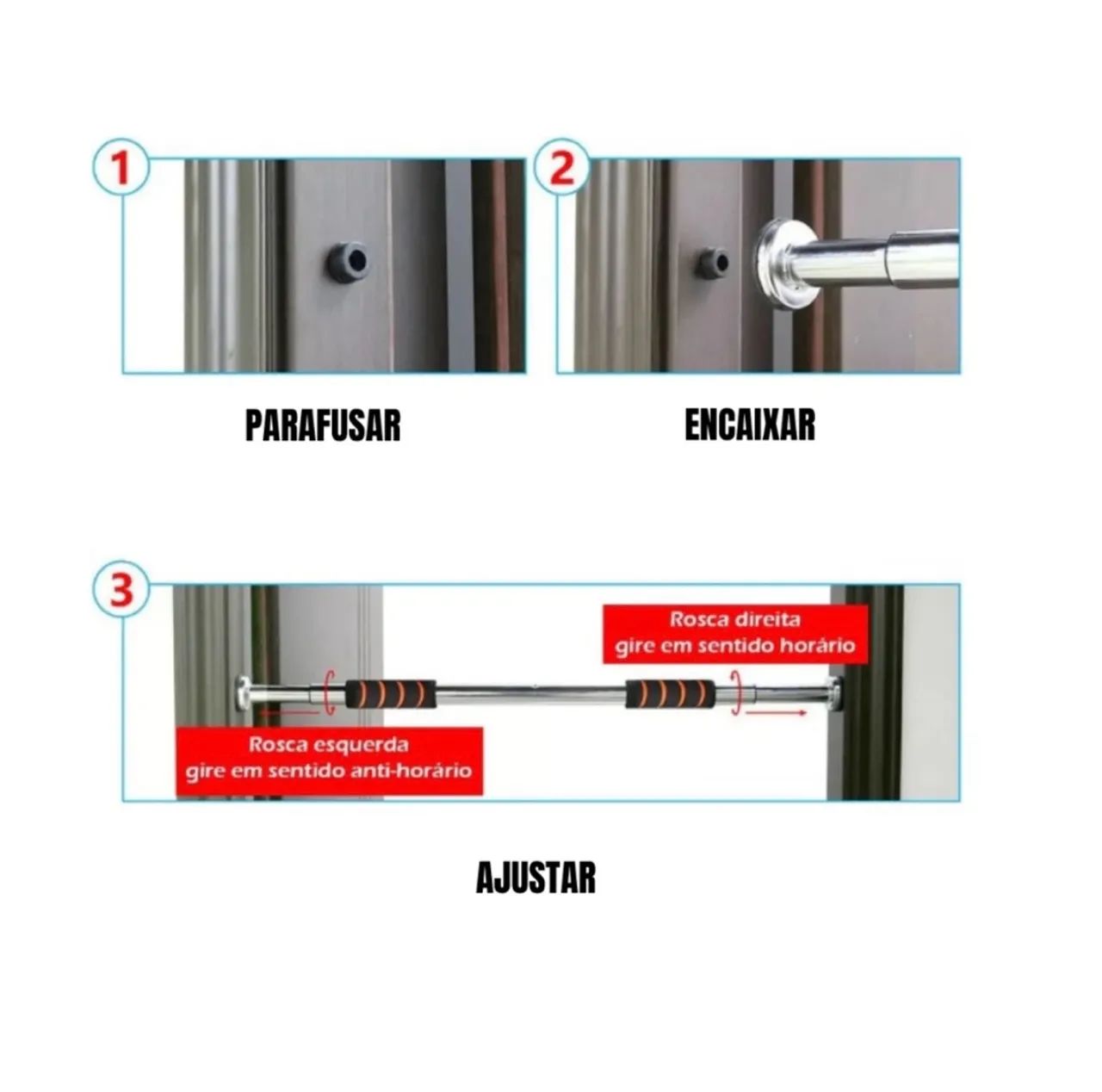 1

PARAFUSAR

2

ENCAIXAR

3

Rosca direita
gire em sentido horário

Rosca esquerda
gire em sentido anti-horário

AJUSTAR