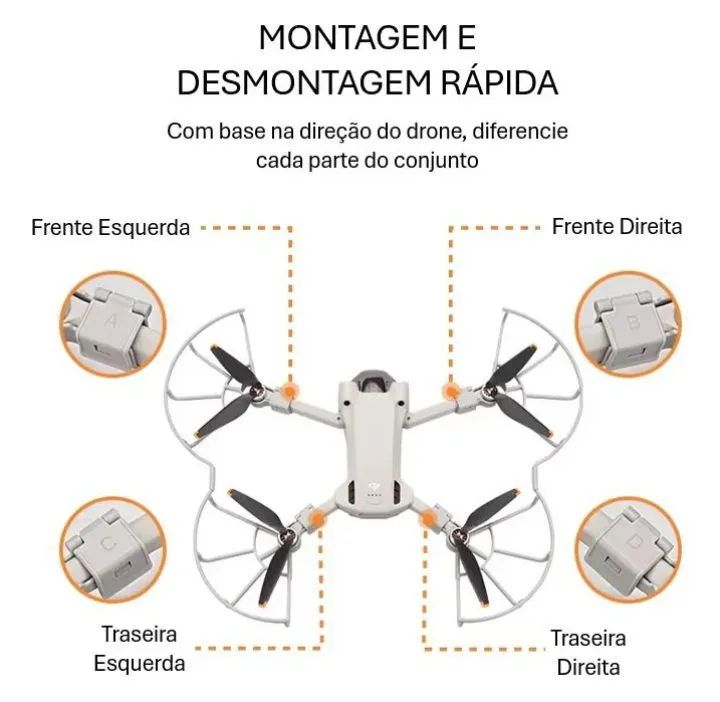 MONTAGEM E DESMONTAGEM RÁPIDA

Com base na direção do drone, diferencie cada parte do conjunto

Frente Esquerda

Frente Direita

A

B

C

D

Traseira Esquerda

Traseira Direita