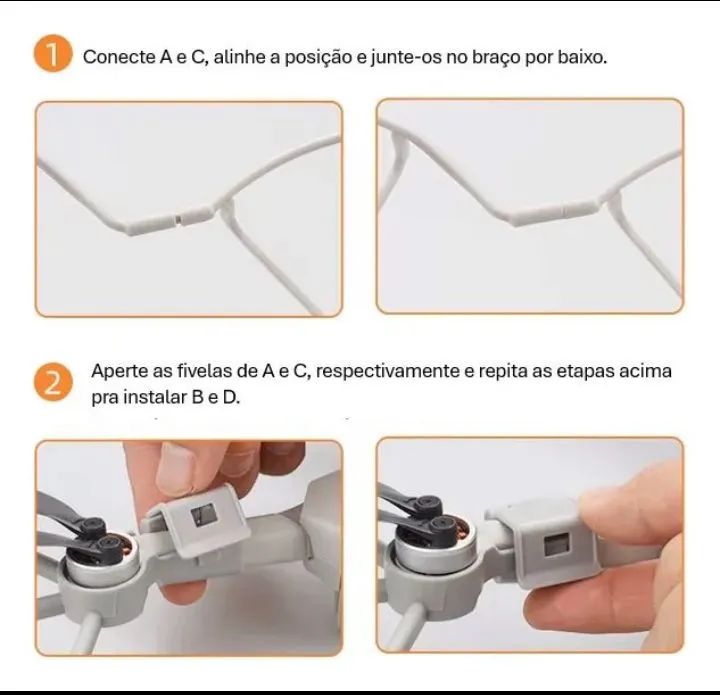 1 Conecte A e C, alinhe a posição e junte-os no braço por baixo.

2 Aperte as fivelas de A e C, respectivamente e repita as etapas acima pra instalar B e D.