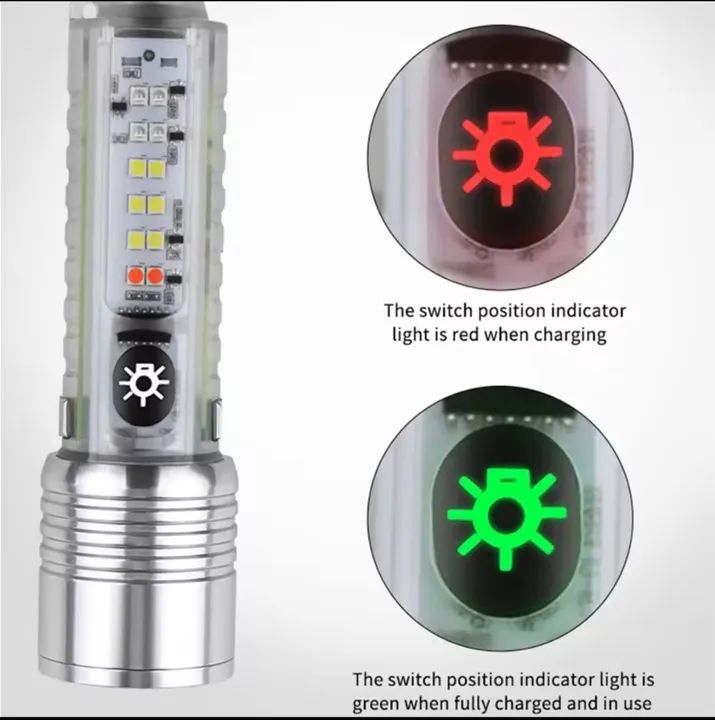 The switch position indicator light is red when charging

The switch position indicator light is green when fully charged and in use