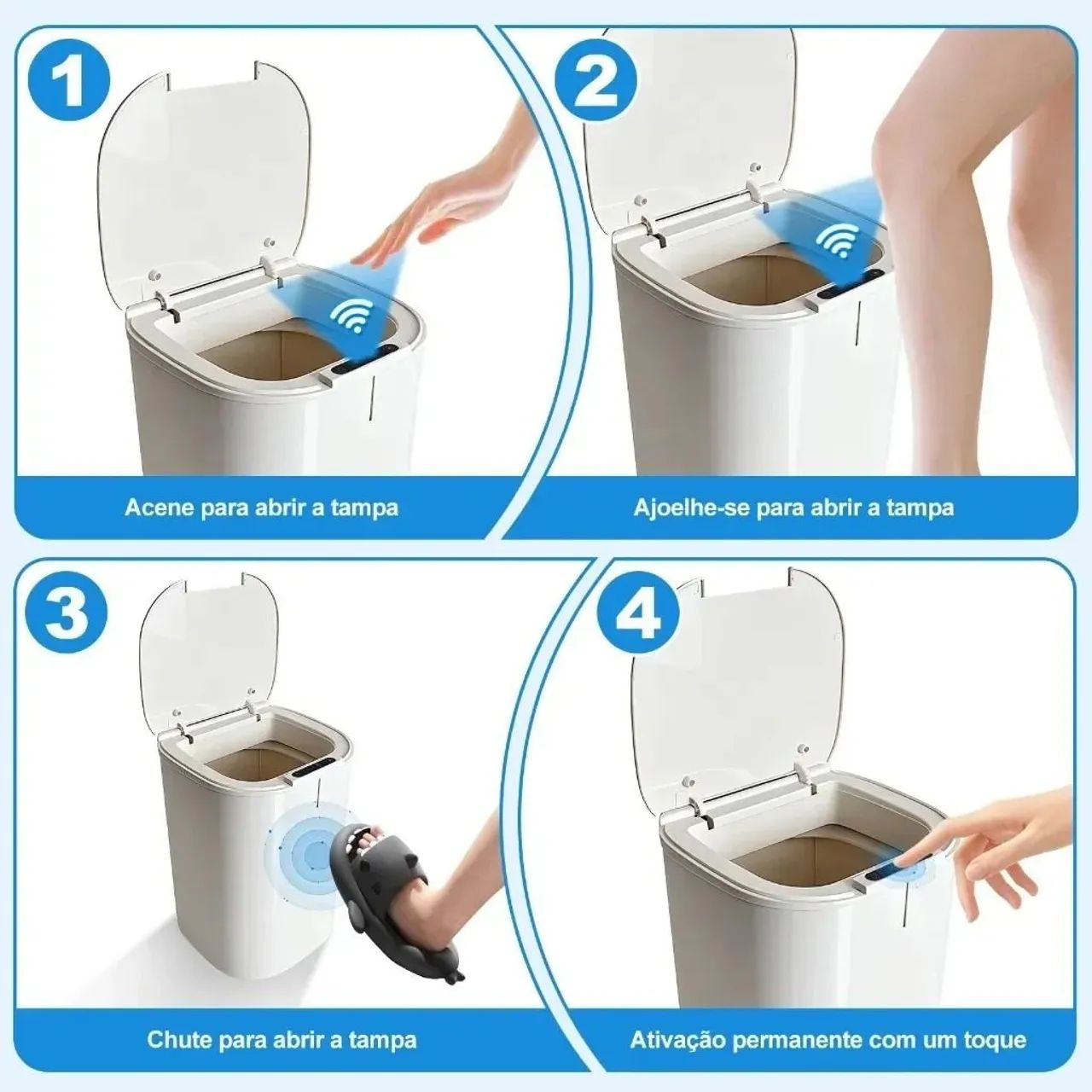 1

Acene para abrir a tampa

2

Ajoelhe-se para abrir a tampa

3

Chute para abrir a tampa

4

Ativação permanente com um toque