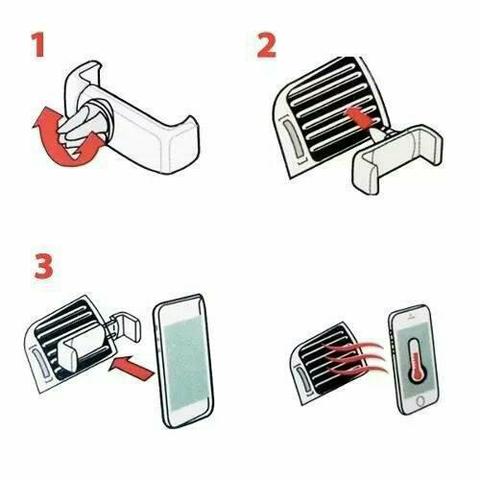 1

2

3