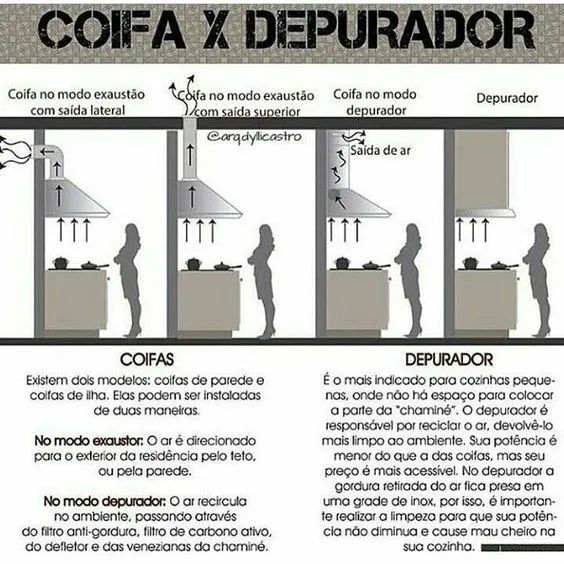 COIFA X DEPURADOR

Coifa no modo exaustão com saída lateral

Coifa no modo exaustão com saída superior

@arqdyllicastro

Coifa no modo depurador

Saída de ar

Depurador

COIFAS

Existem dois modelos: coifas de parede e coifas de ilha. Elas podem ser instaladas de duas maneiras.

No modo exaustor: O ar é direcionado para o exterior da residência pelo teto, ou pela parede.

No modo depurador: O ar recircula no ambiente, passando através do filtro anti-gordura, filtro de carbono ativo, do defletor e das venezianas da chaminé.

DEPURADOR

É o mais indicado para cozinhas pequenas, onde não há espaço para colocar a parte da "chaminé". O depurador é responsável por reciclar o ar, devolvê-lo mais limpo ao ambiente. Sua potência é menor do que a das coifas, mas seu preço é mais acessível. No depurador a gordura retirada do ar fica presa em uma grade de inox, por isso, é importante realizar a limpeza para que sua potência não diminua e cause mau cheiro na sua cozinha.