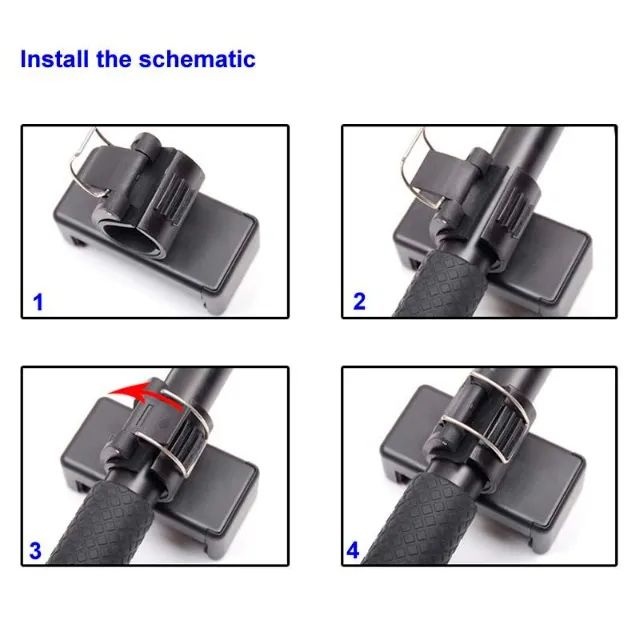 Install the schematic

1

2

3

4