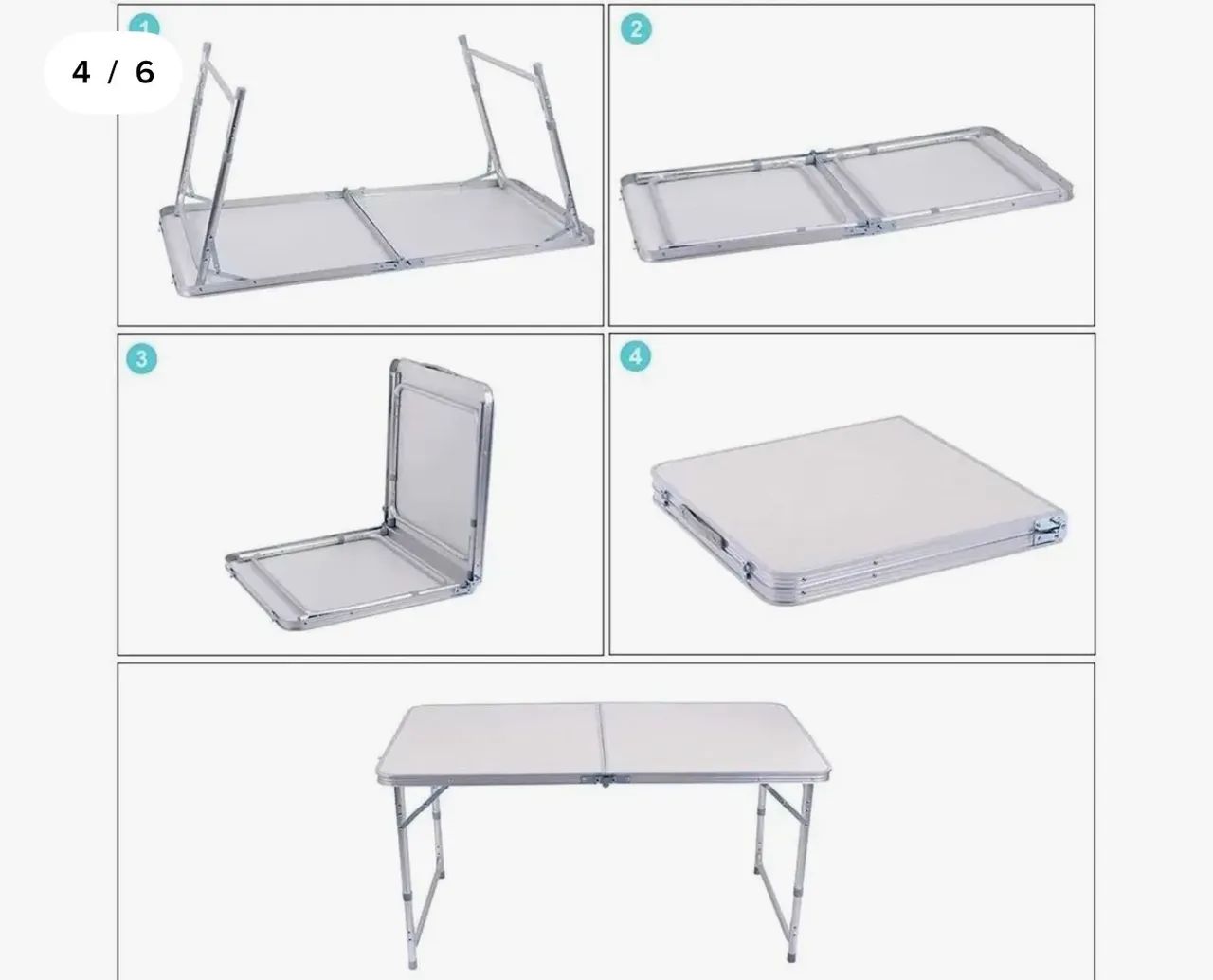 4 / 6

1

2

3

4