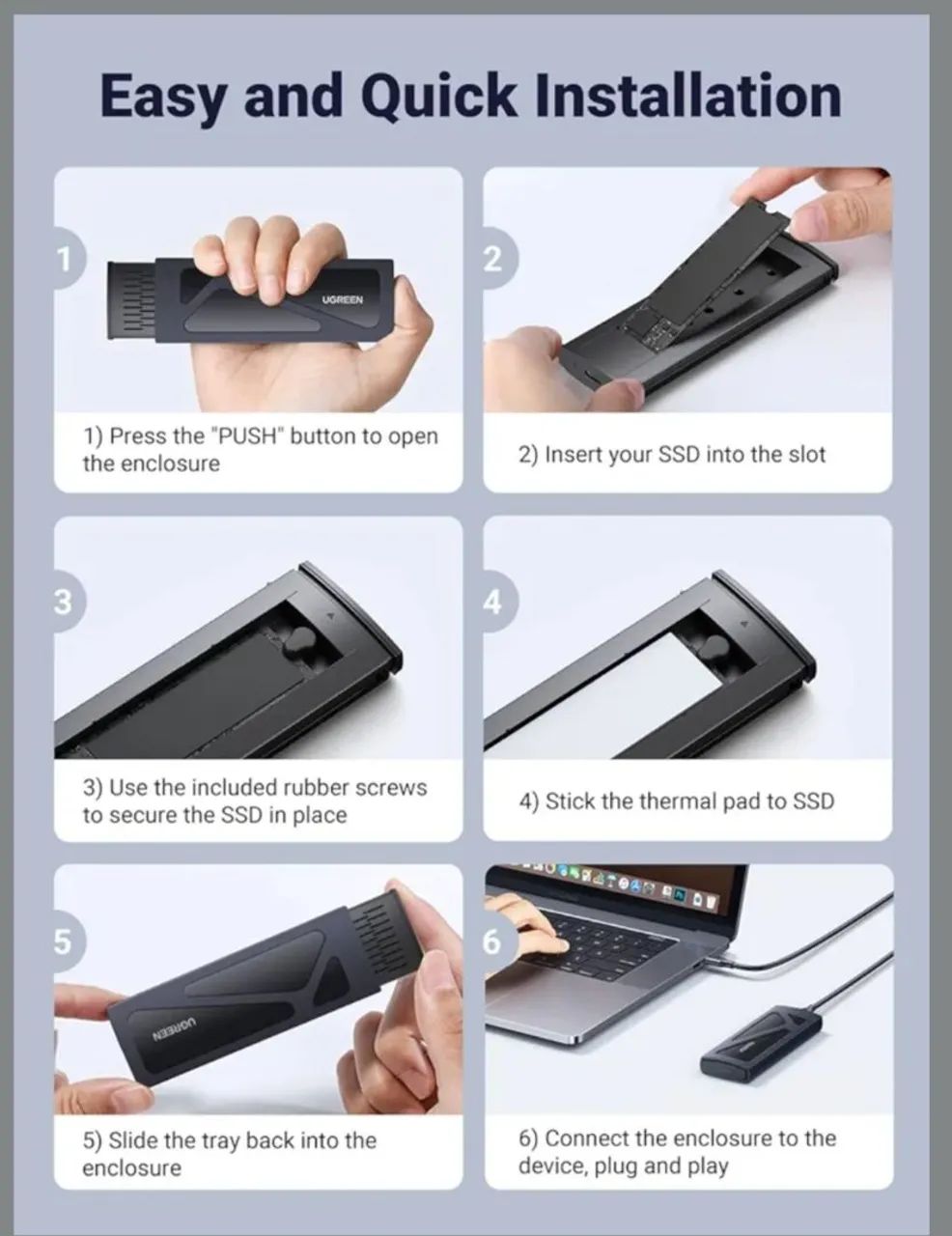 Easy and Quick Installation

1

UGREEN

1) Press the "PUSH" button to open the enclosure

2

2) Insert your SSD into the slot

3

3) Use the included rubber screws to secure the SSD in place

4

4) Stick the thermal pad to SSD

5

UGREEN

5) Slide the tray back into the enclosure

6

6) Connect the enclosure to the device, plug and play