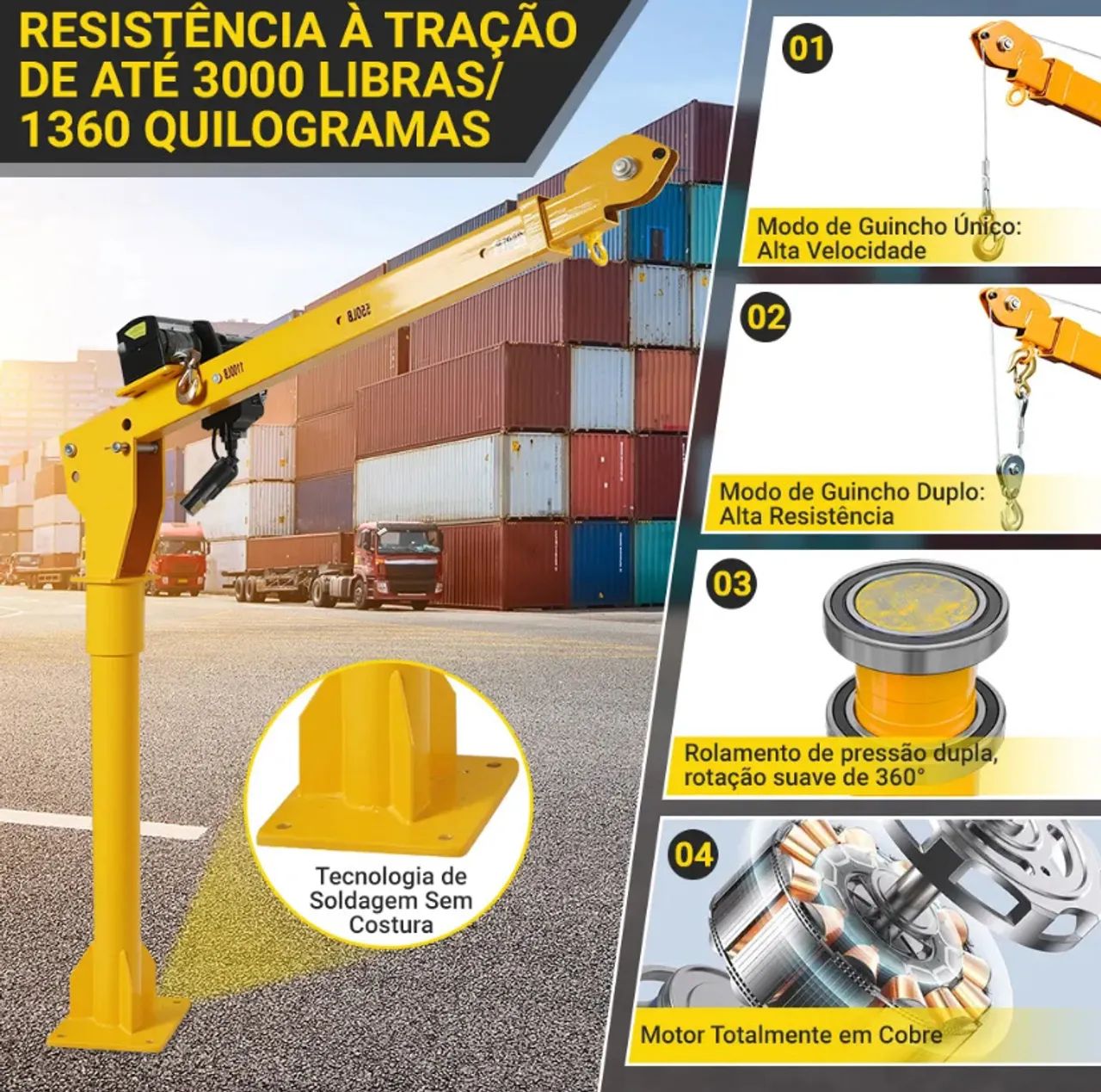 RESISTÊNCIA À TRAÇÃO DE ATÉ 3000 LIBRAS/ 1360 QUILOGRAMAS

550LB

1100LB

Tecnologia de Soldagem Sem Costura

01

Modo de Guincho Único: Alta Velocidade

02

Modo de Guincho Duplo: Alta Resistência

03

Rolamento de pressão dupla, rotação suave de 360°

04

Motor Totalmente em Cobre