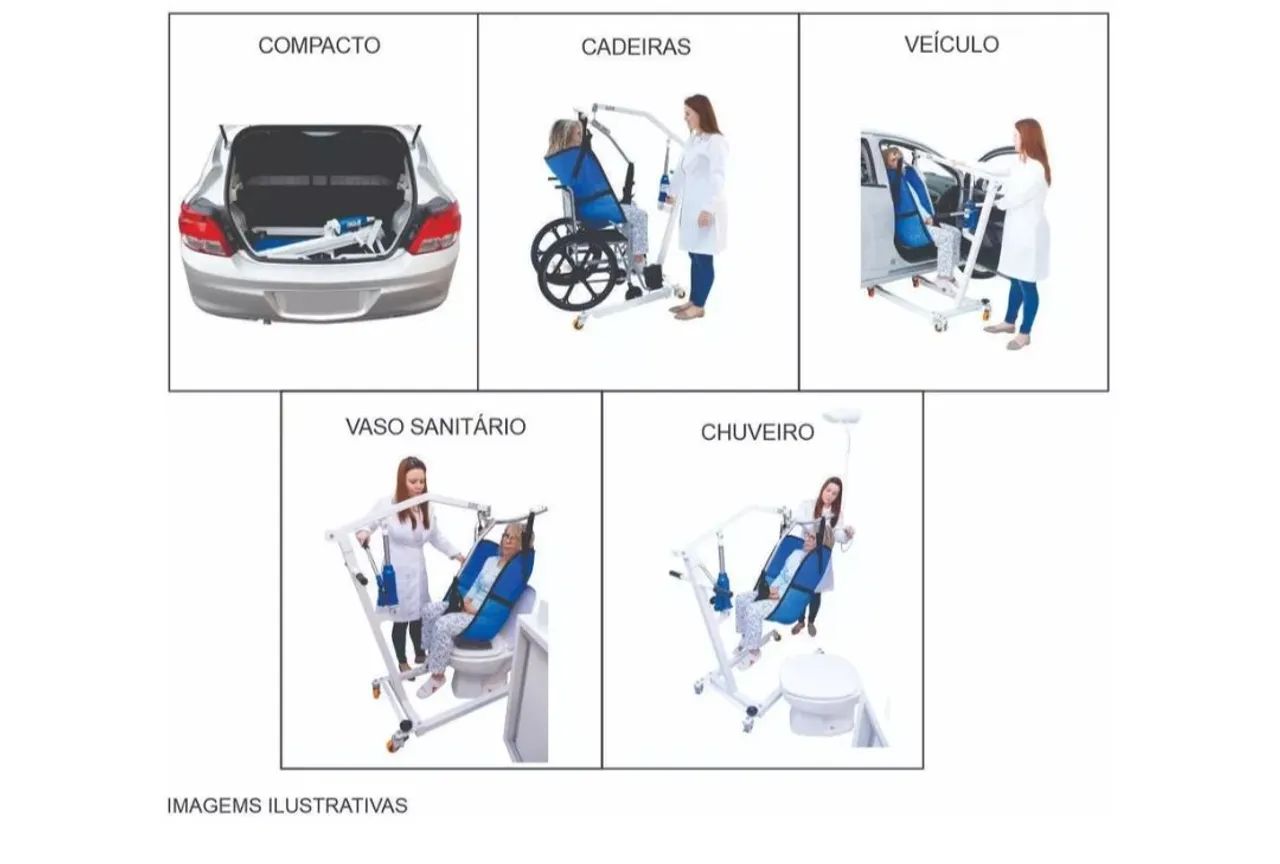 COMPACTO

CADEIRAS

VEÍCULO

VASO SANITÁRIO

CHUVEIRO

IMAGEMS ILUSTRATIVAS