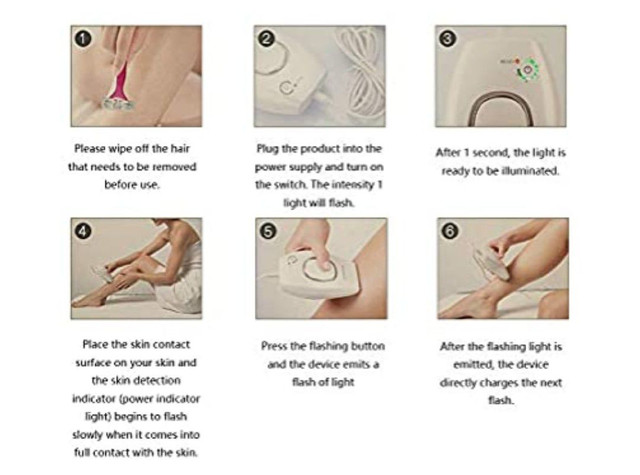 1

Please wipe off the hair that needs to be removed before use.

2

Plug the product into the power supply and turn on the switch. The intensity 1 light will flash.

3

After 1 second, the light is ready to be illuminated.

4

Place the skin contact surface on your skin and the skin detection indicator (power indicator light) begins to flash slowly when it comes into full contact with the skin.

5

Press the flashing button and the device emits a flash of light

6

After the flashing light is emitted, the device directly charges the next flash.