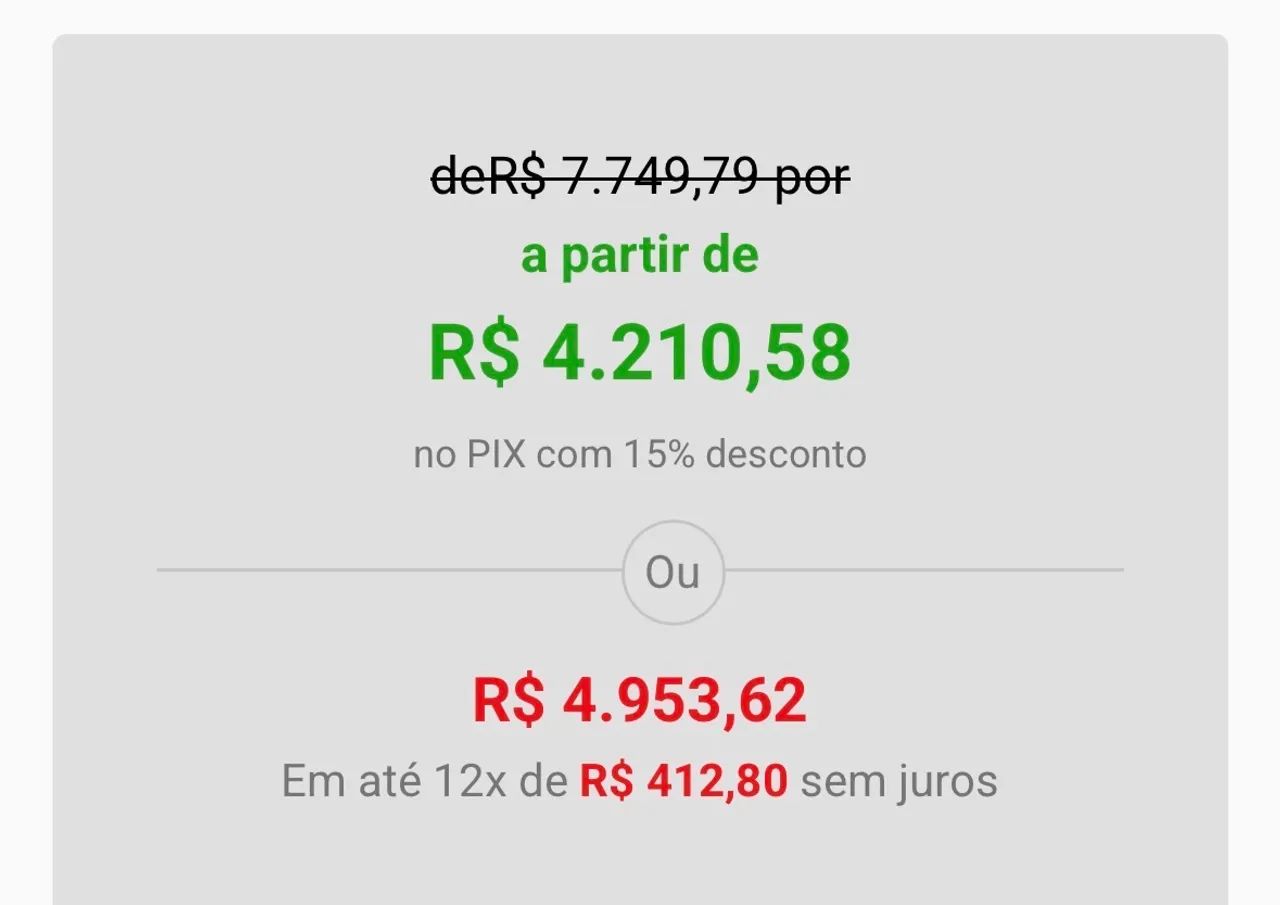 deR$ 7.749,79 por

a partir de

R$ 4.210,58

no PIX com 15% desconto

Ou

R$ 4.953,62

Em até 12x de R$ 412,80 sem juros